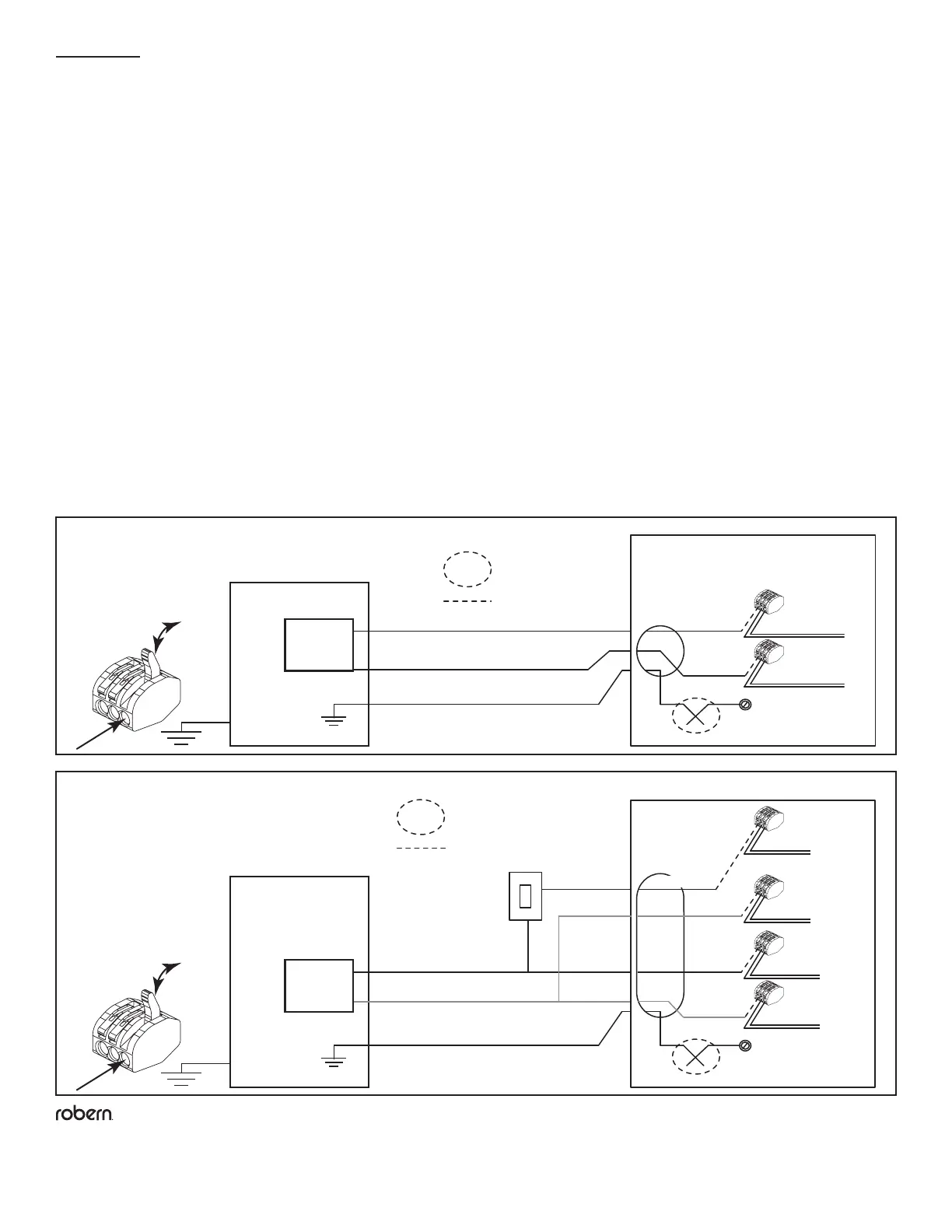 robern.