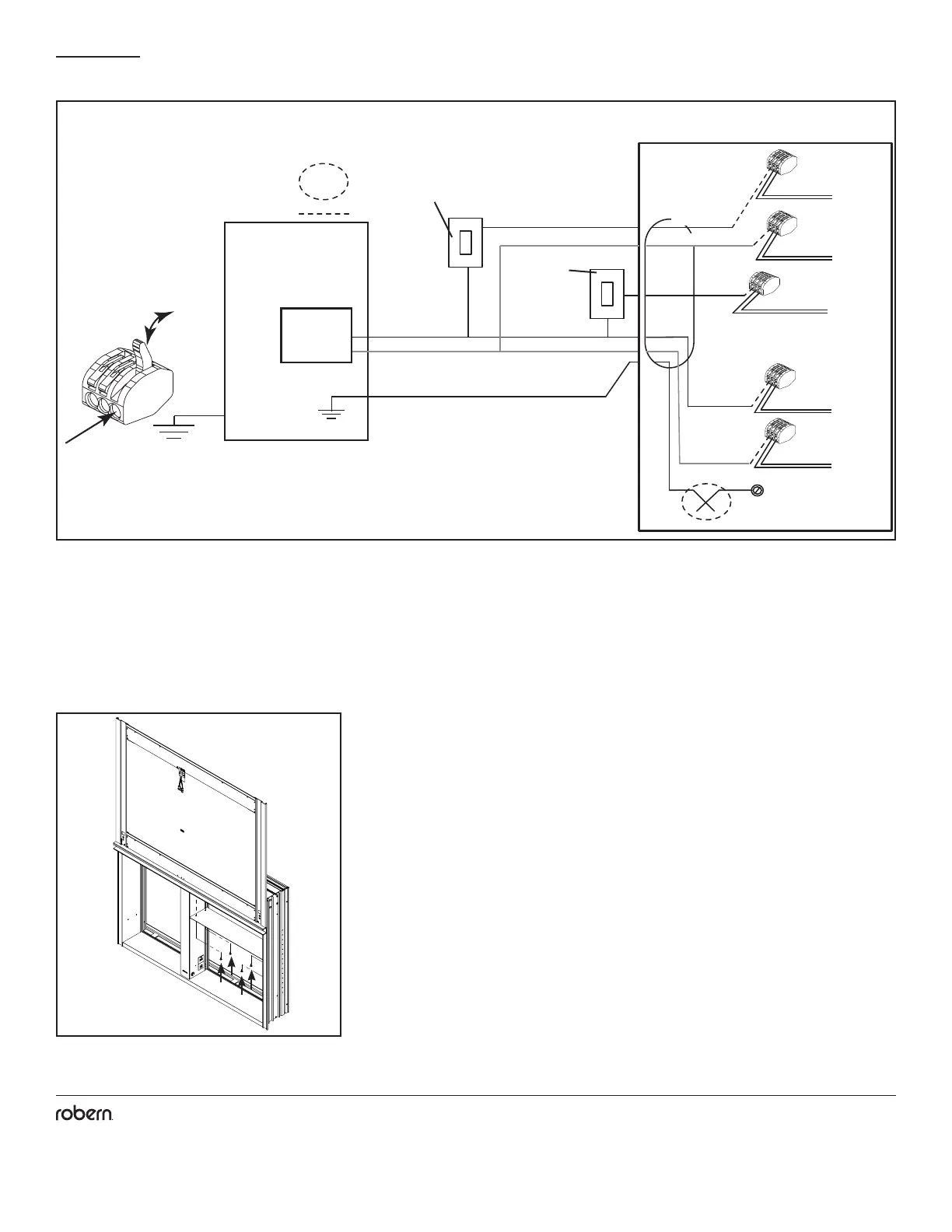 robern.