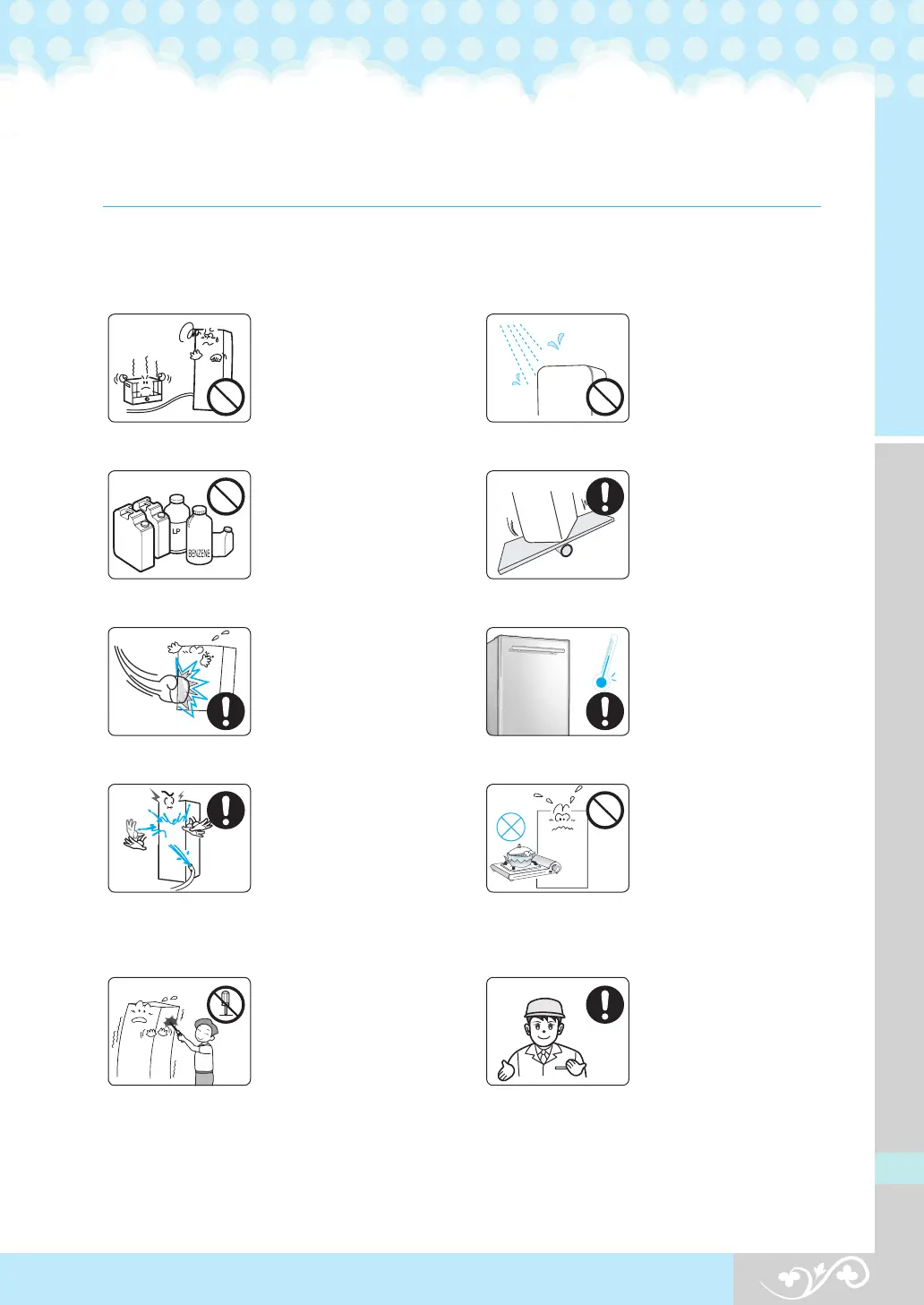 LP

BENZENE