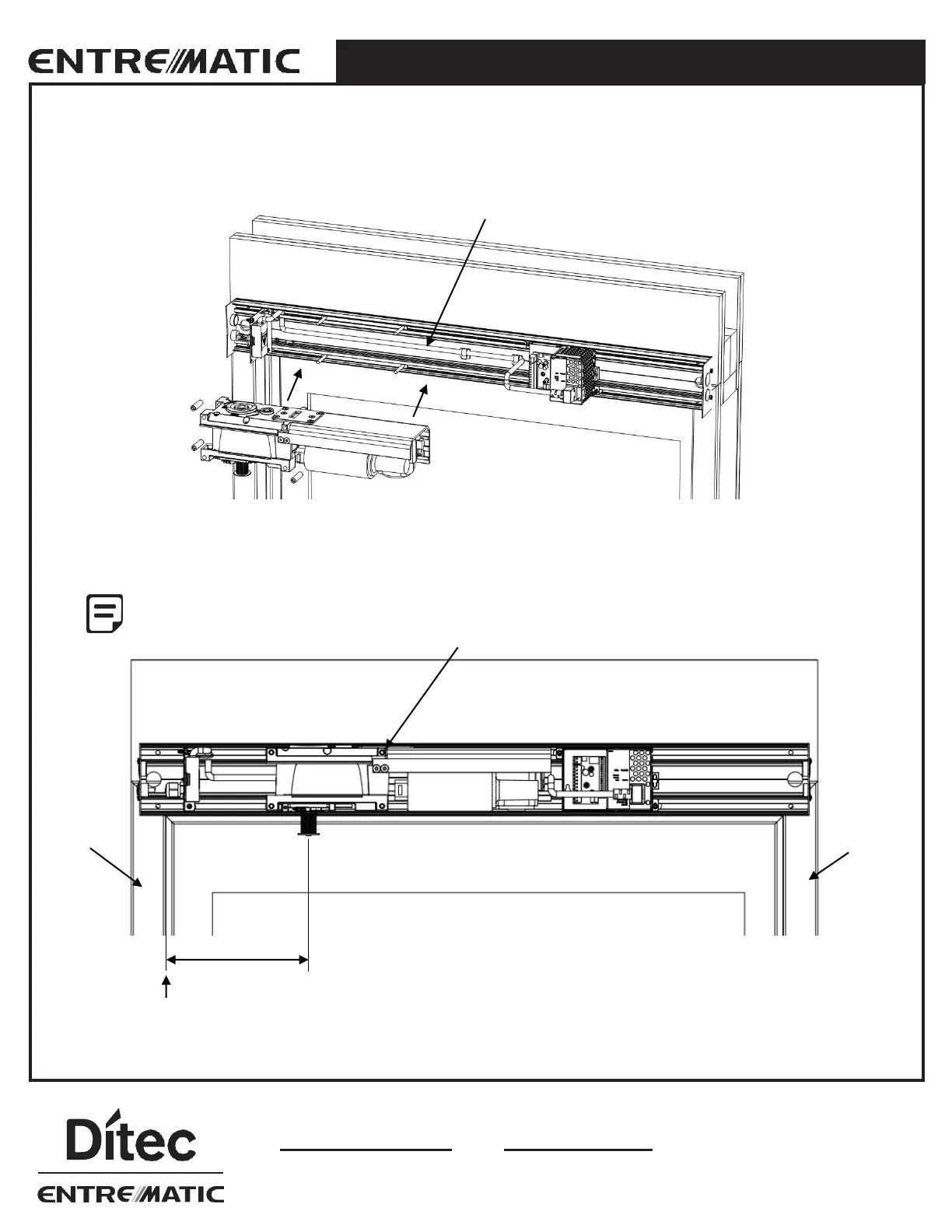 ENTREMATIC

Ditec

ENTREMATIC