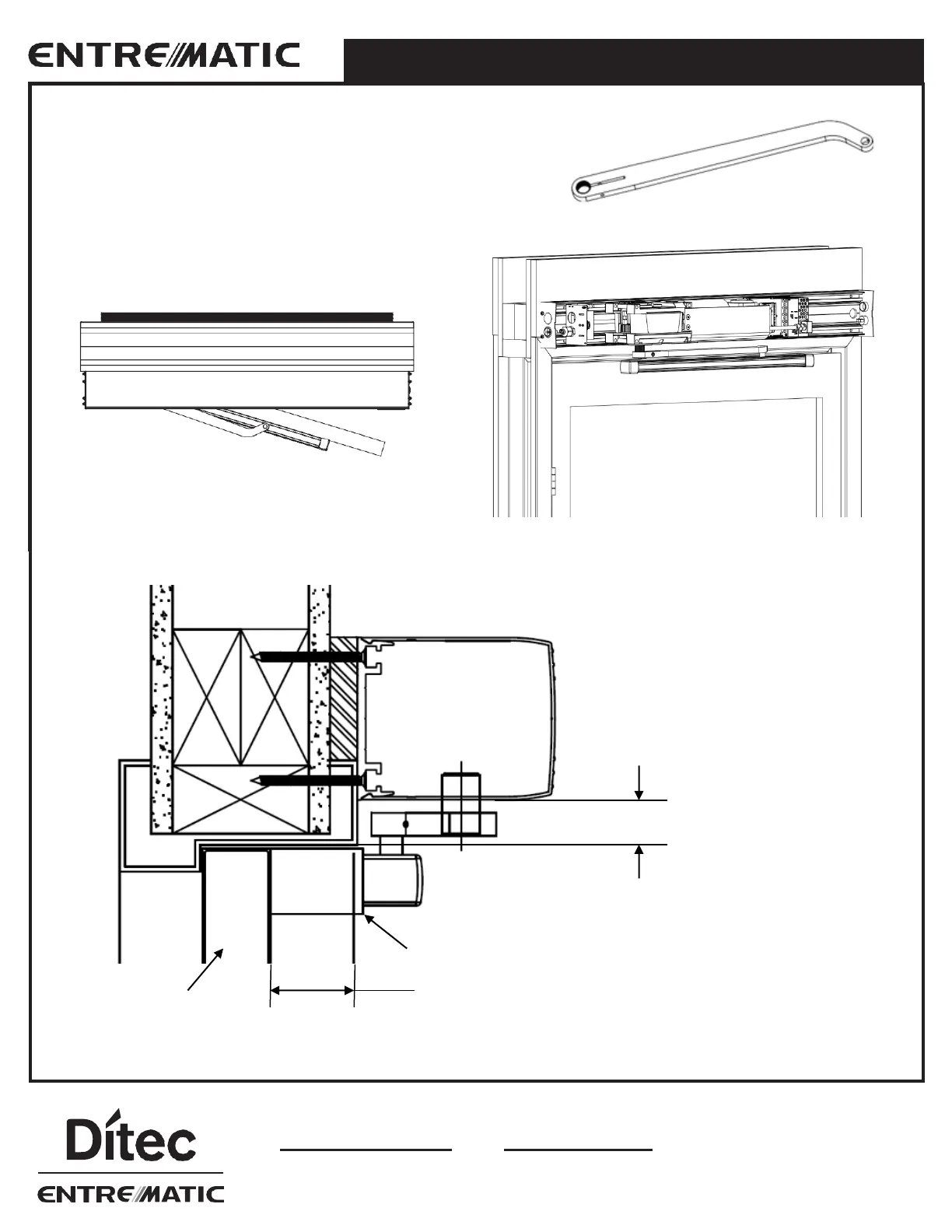 ENTREMATIC

Ditec
ENTREMATIC