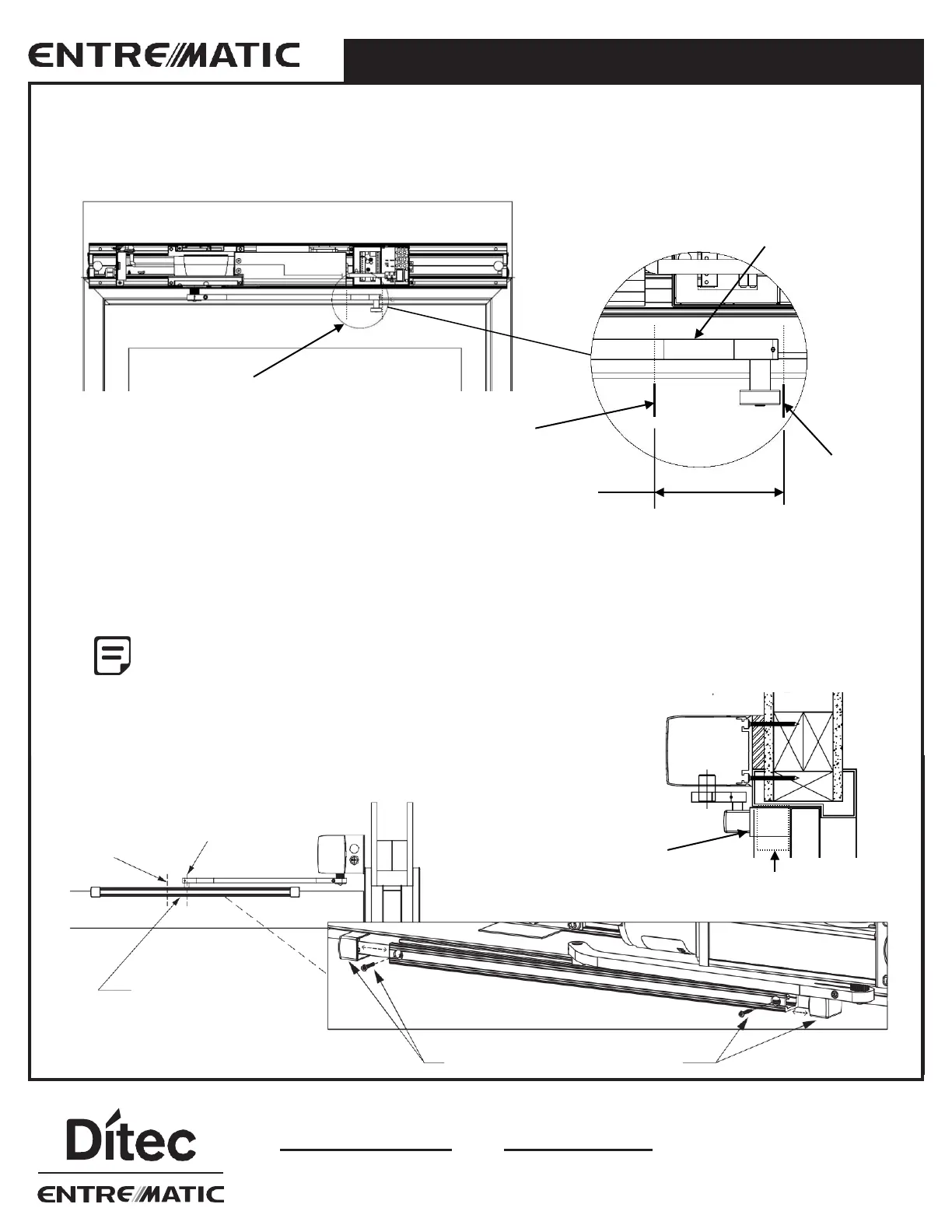 ENTREMATIC

Ditec
ENTREMATIC