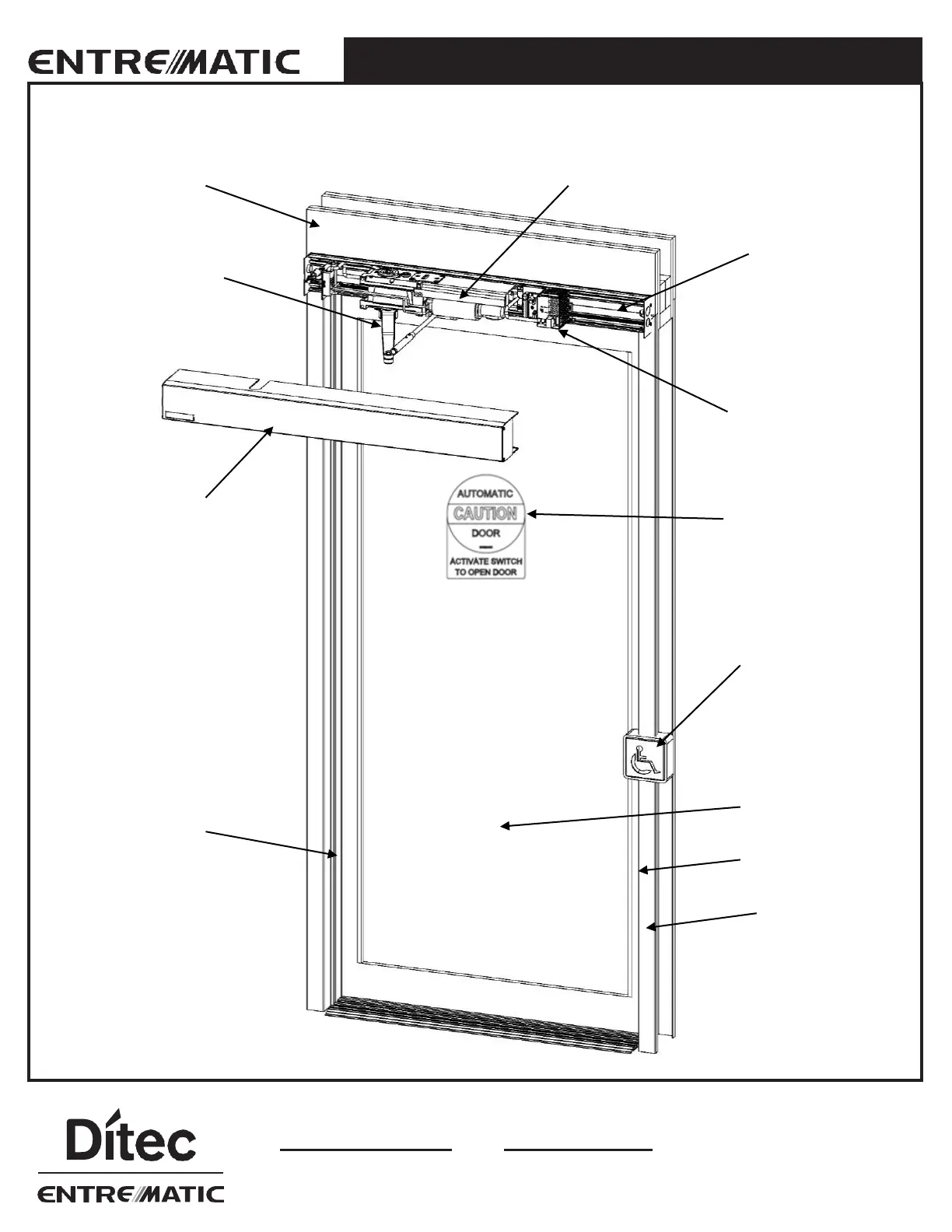 ENTREMATIC

AUTOMATIC
CAUTION
DOOR
ACTIVATE SWITCH
TO OPEN DOOR

Ditec
ENTREMATIC