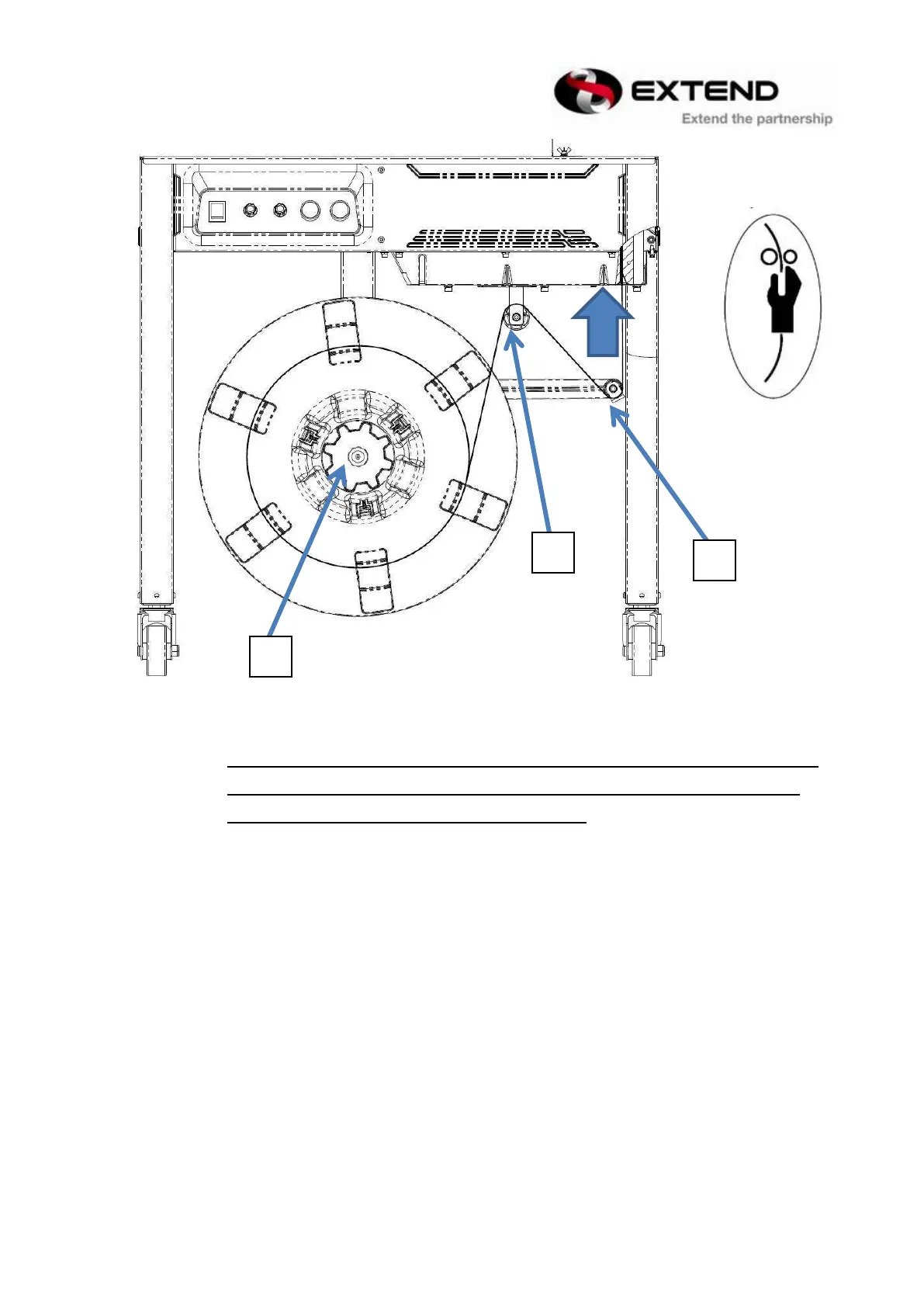 EXTEND
Extend the partnership