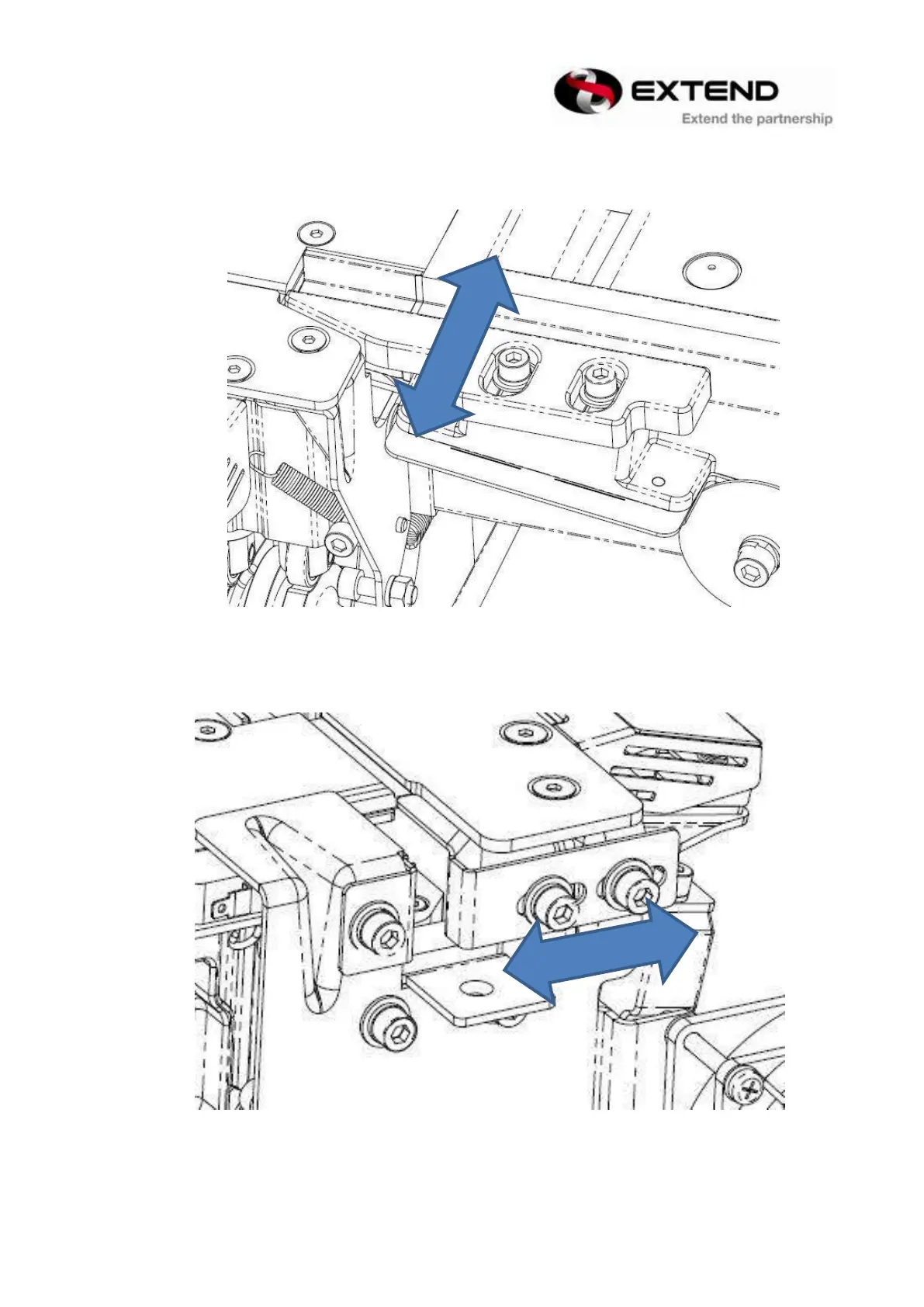 EXTEND
Extend the partnership