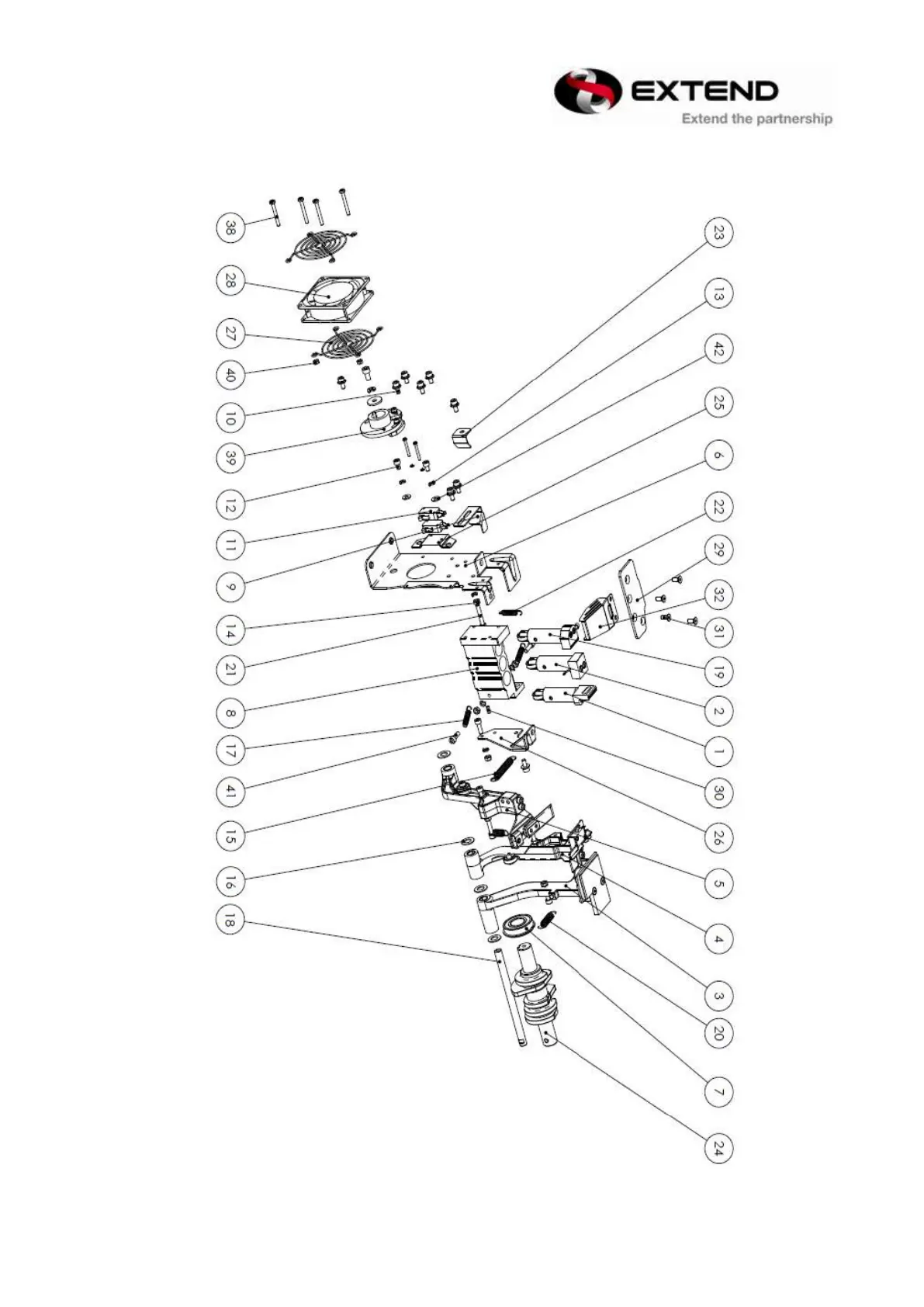 EXTEND
Extend the partnership

38
28
27
40
10
39
12
11
9
14
21
8
17
41
15
16
18

23
13
42
25
6
22
29
32
31
19
2
1
30
26
5
4
3
20
7
24