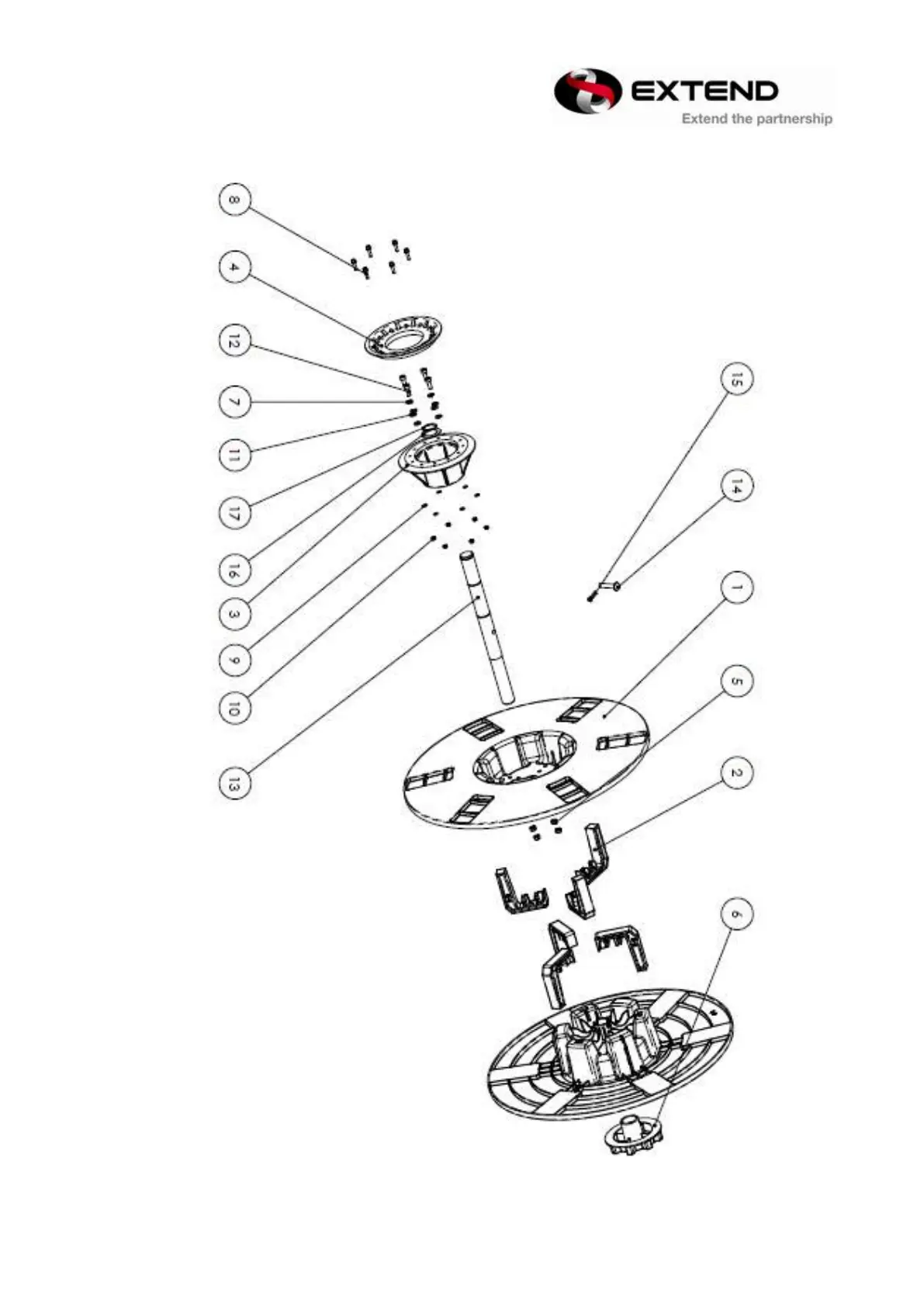 EXTEND
Extend the partnership

8
4
12
7
11
17
16
3
9
10
13
15
14
1
5
2
6