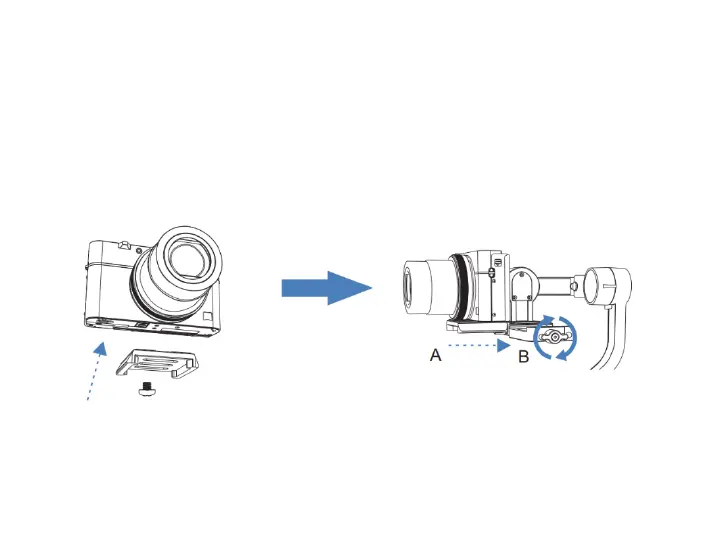 A

B