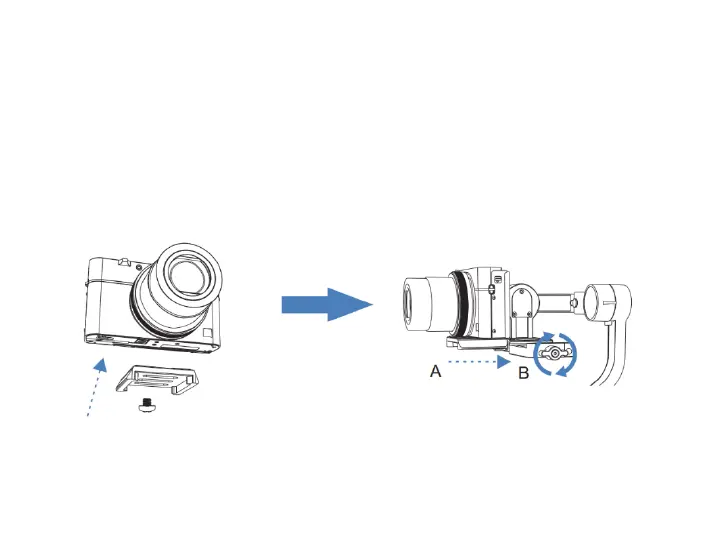 A
B