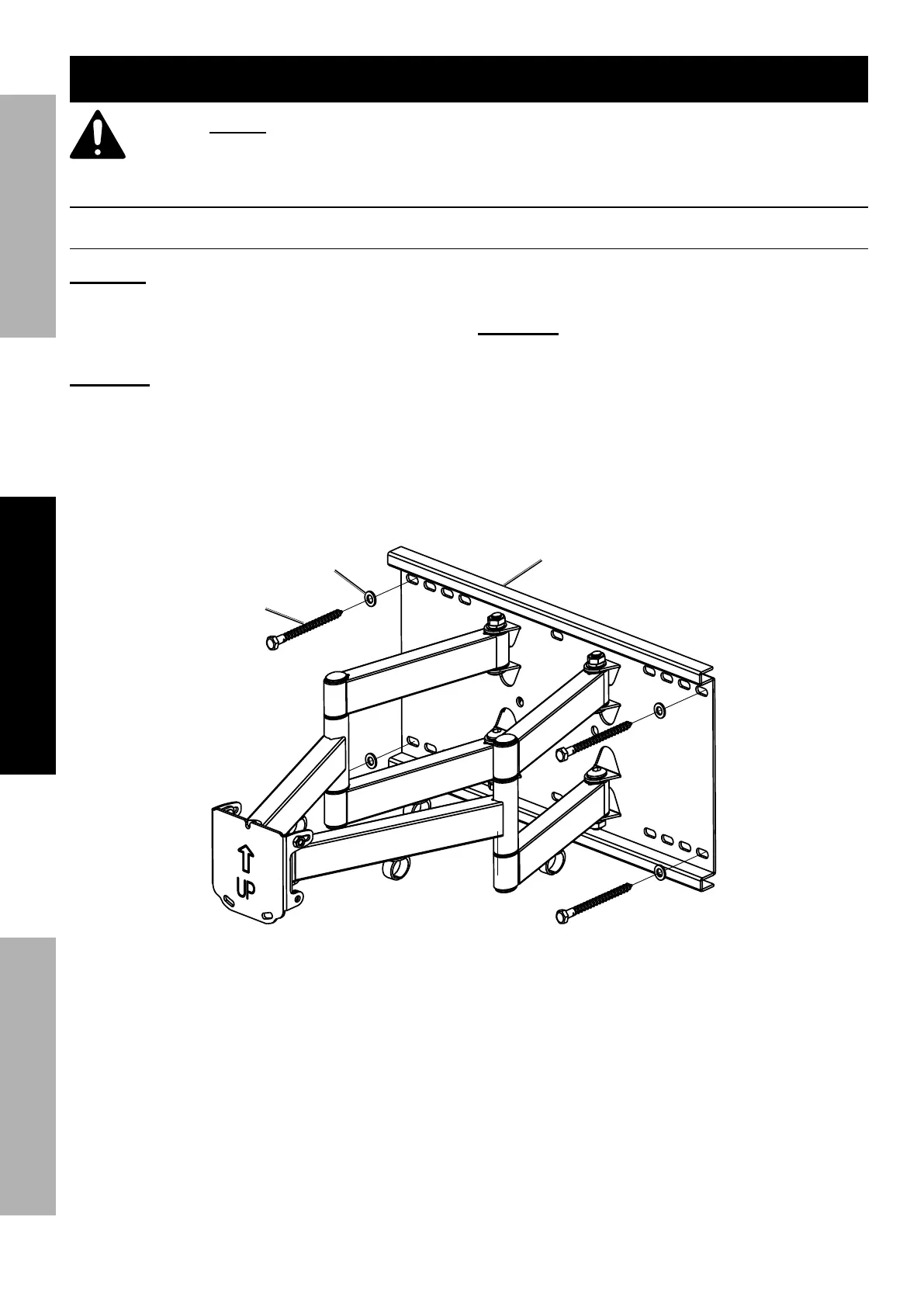 UP