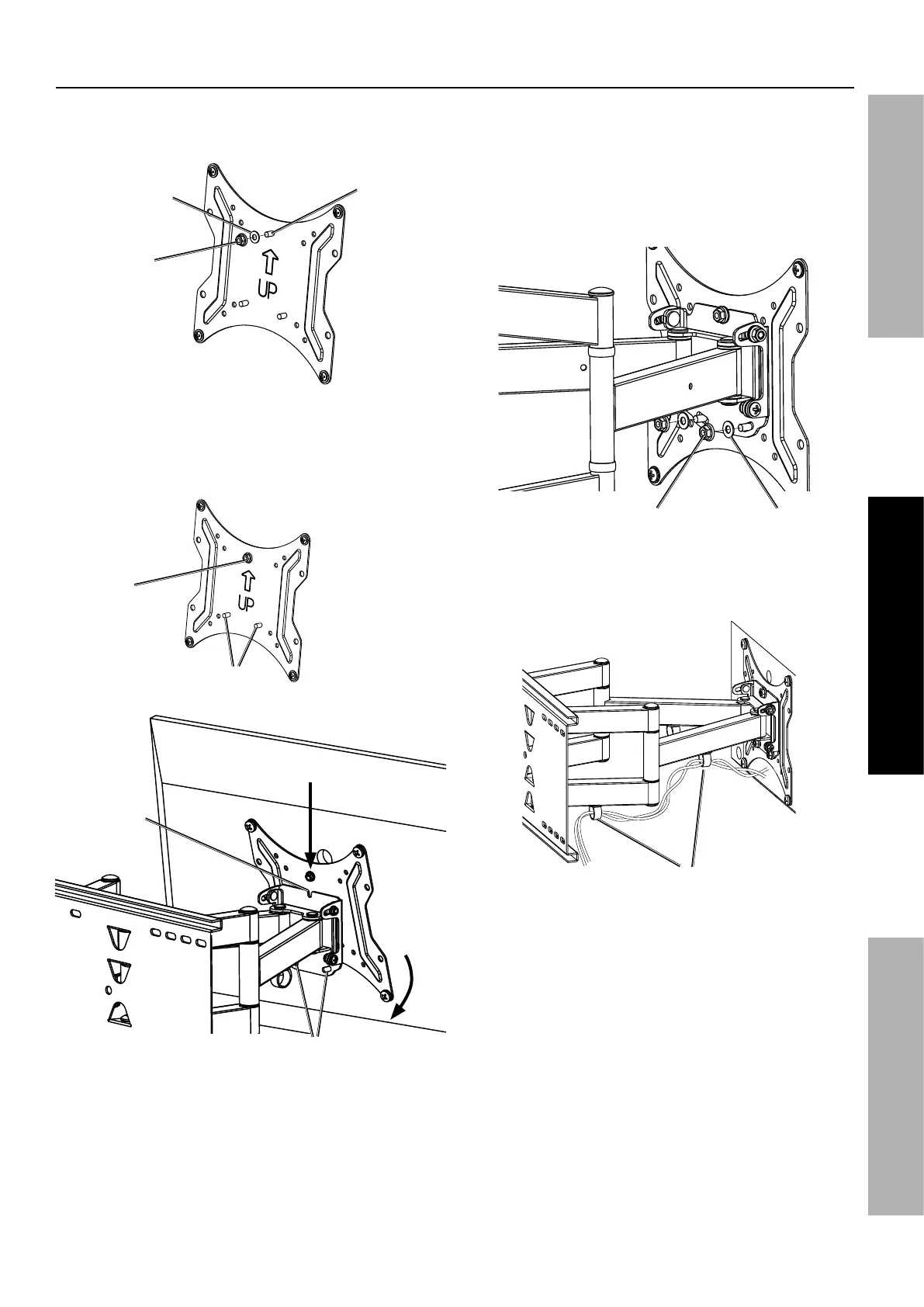 UP

UP