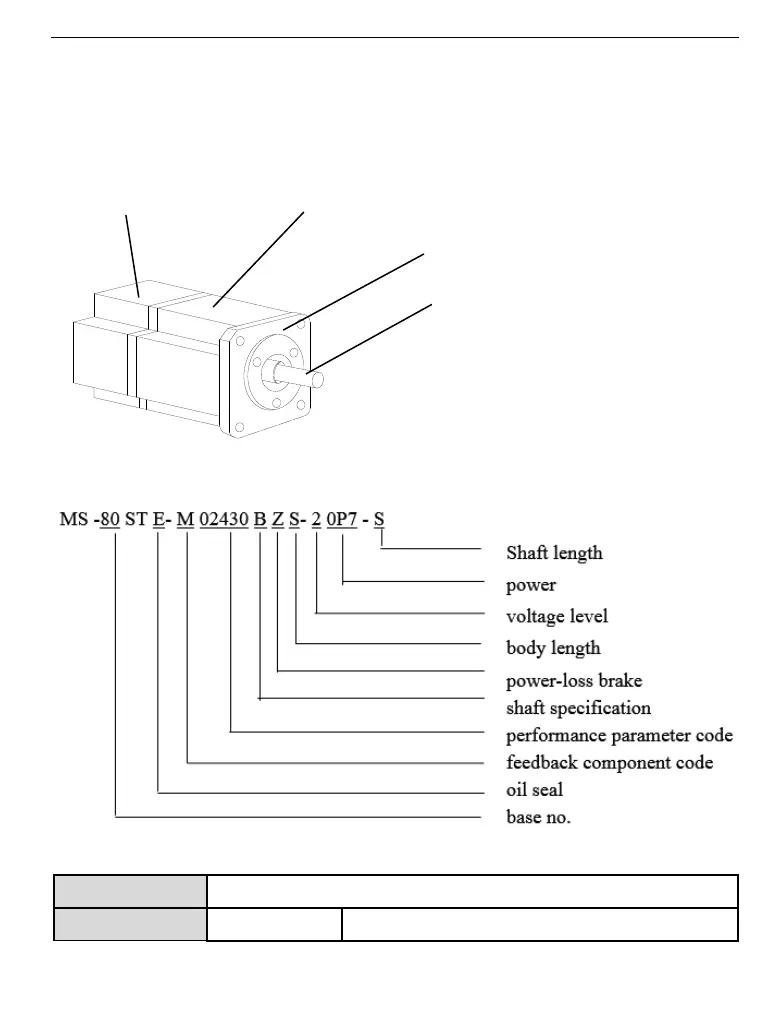 MS -80 ST E- M 02430 B Z S- 2 0P7 - S

Shaft length
power
voltage level
body length
power-loss brake
shaft specification
performance parameter code
feedback component code
oil seal
base no.