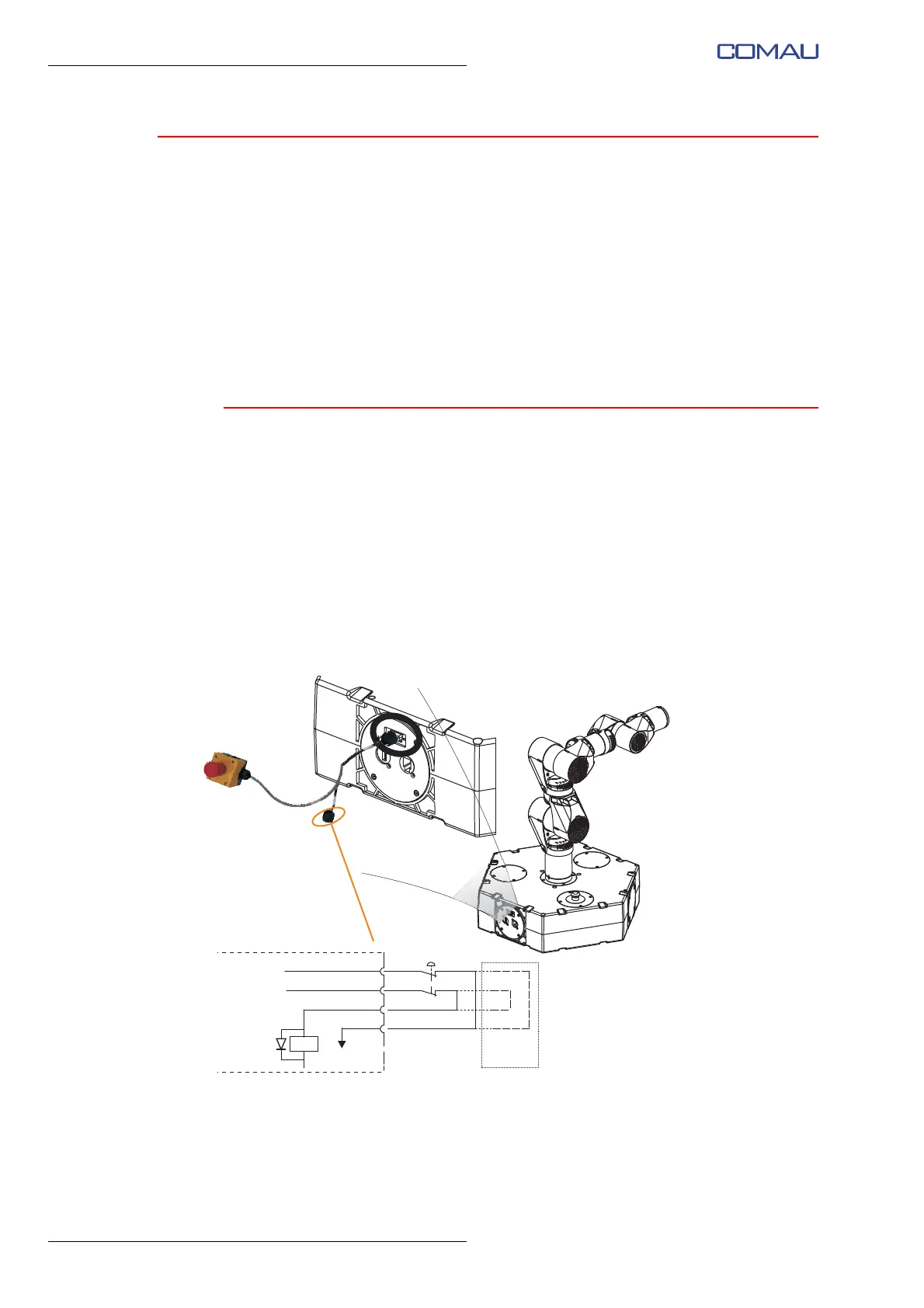 COMAU