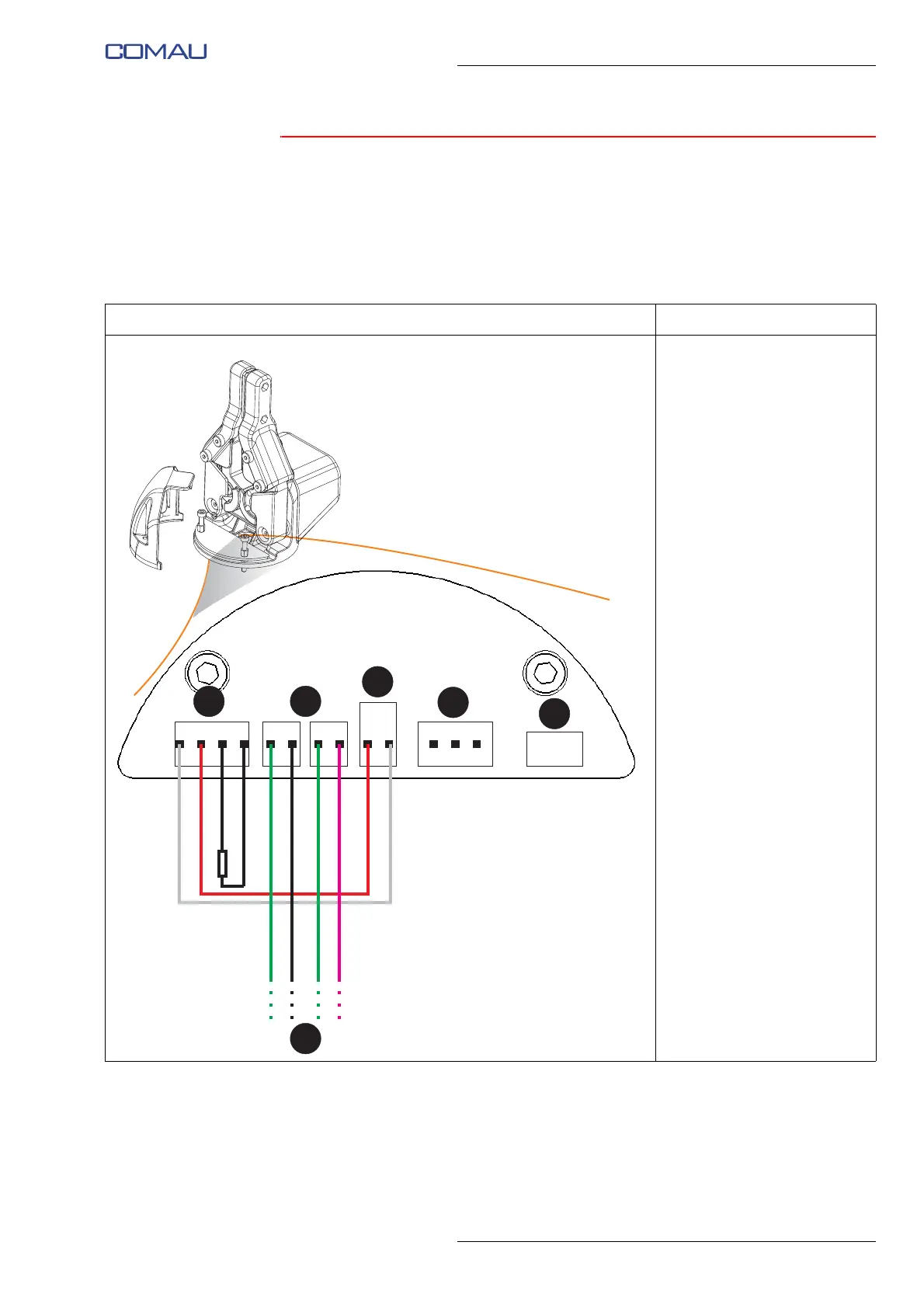 COMAU