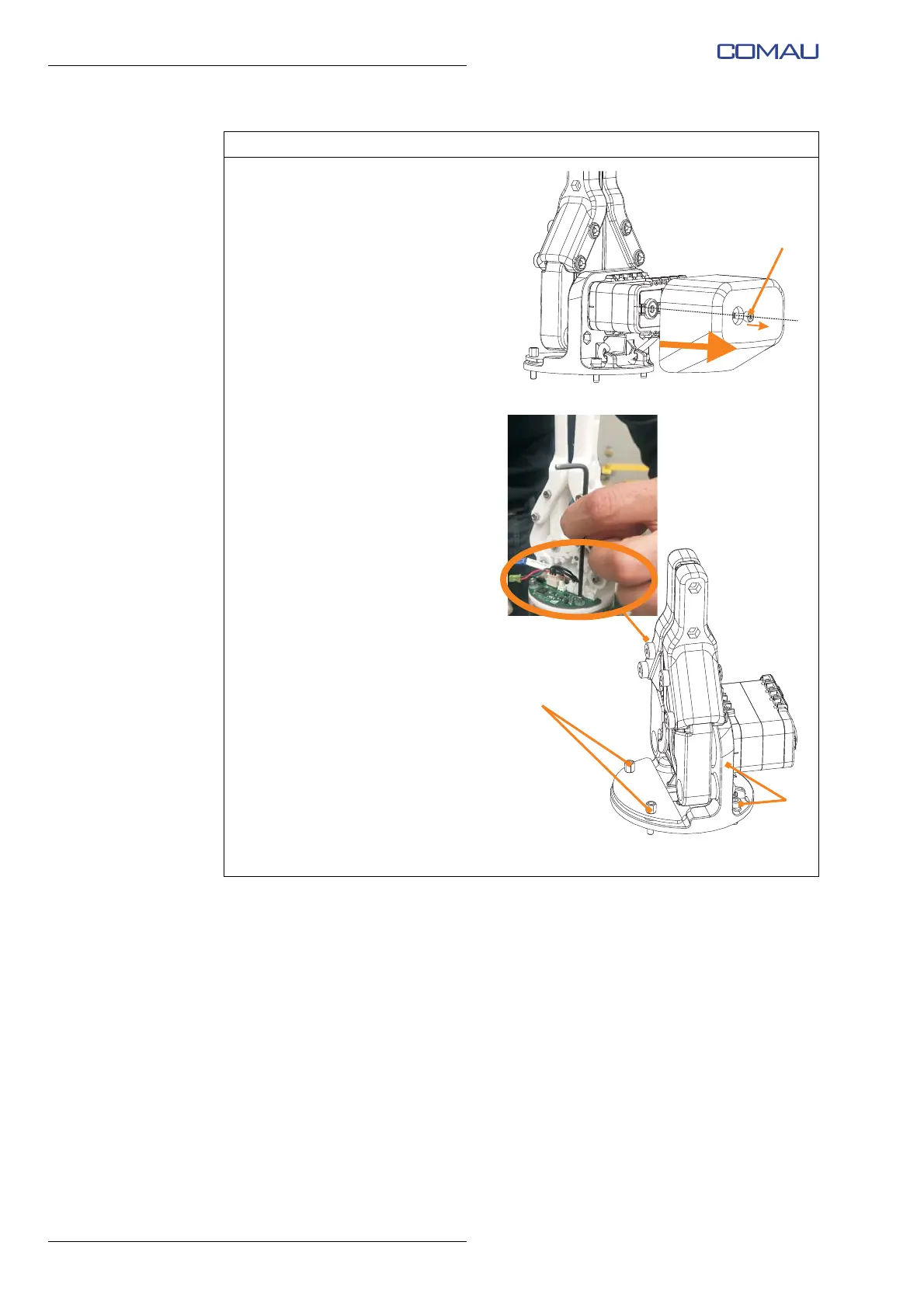 COMAU