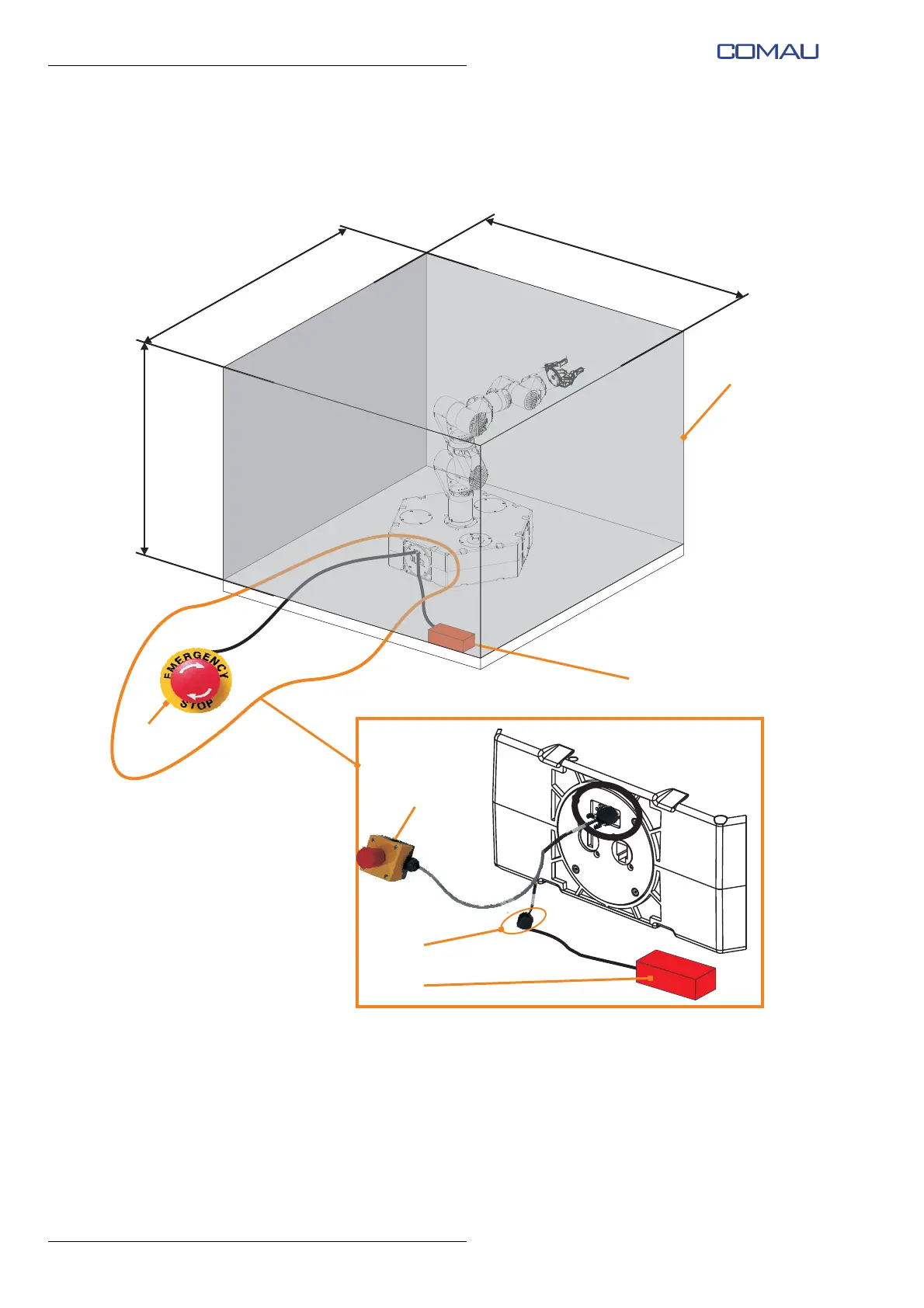 COMAU

EMERGENCY STOP