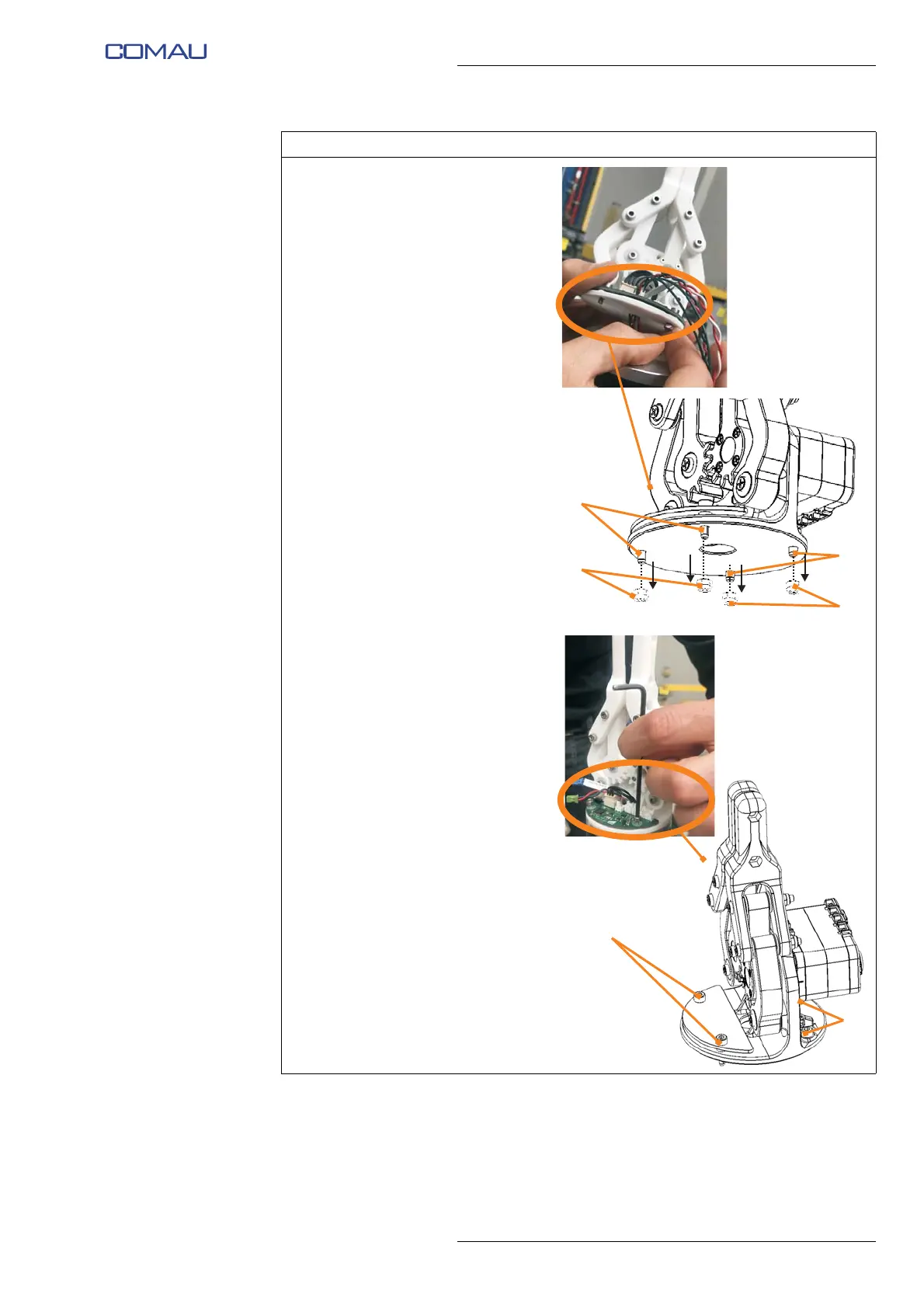 COMAU