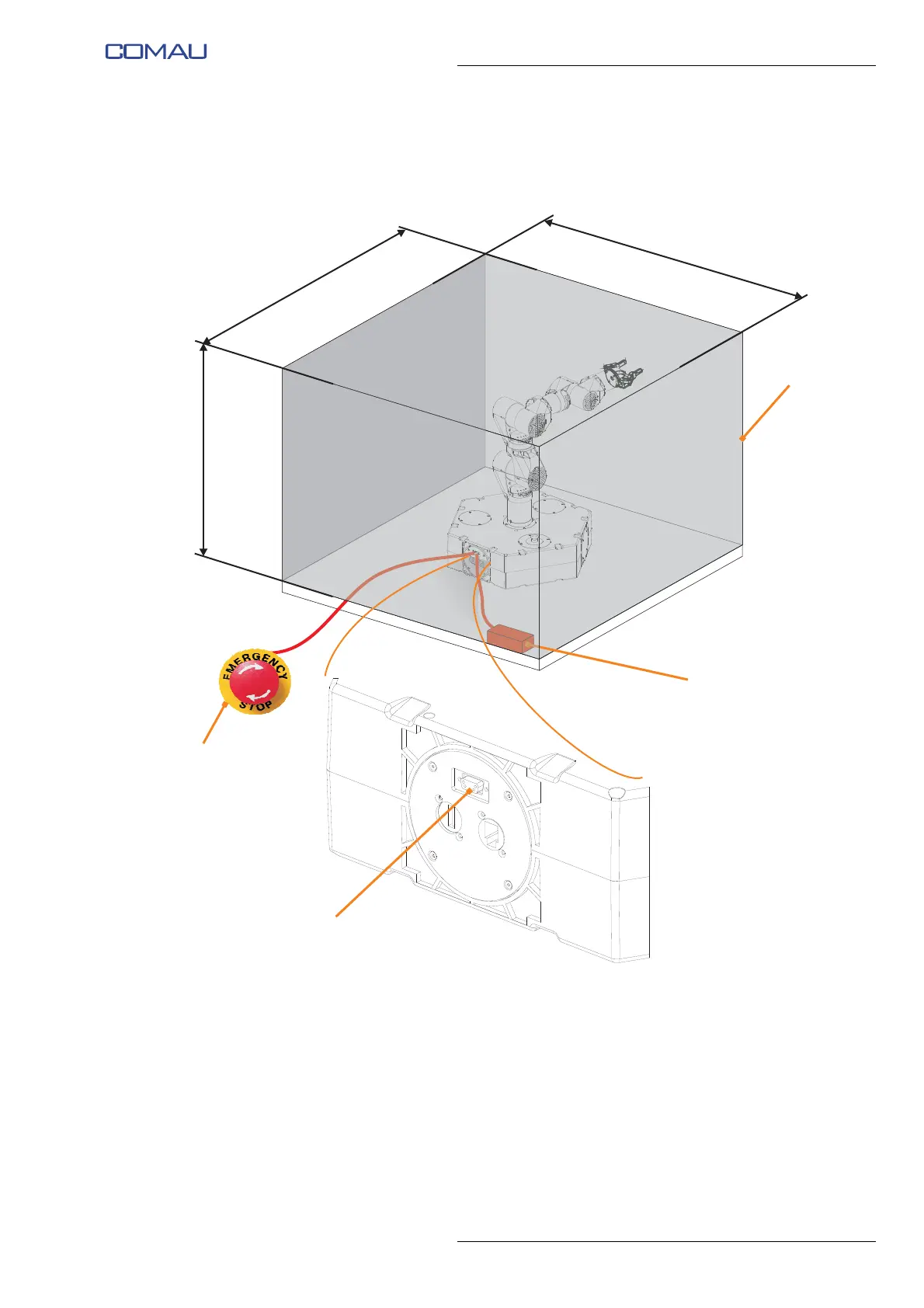 COMAU

EMERGENCY STOP