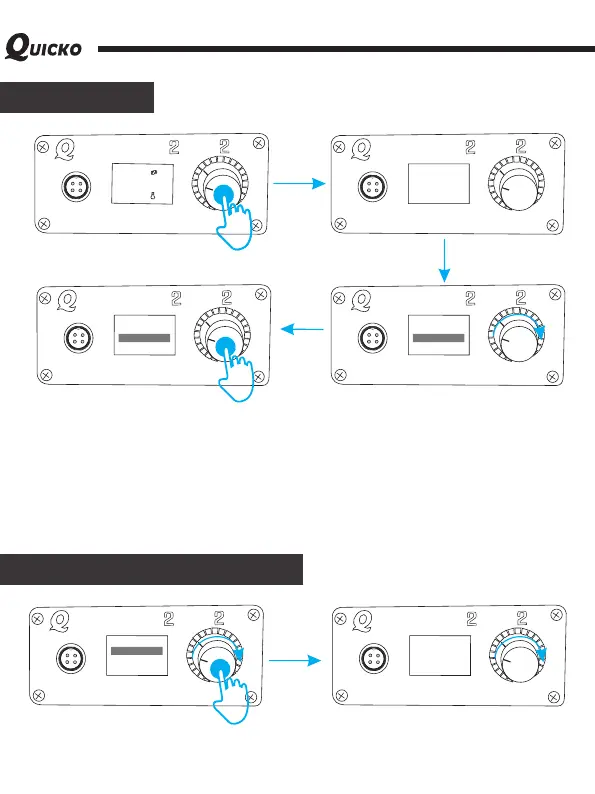 QUICKO

Q 2 2

Q 2 2

Q 2 2

Q 2 2

Q 2 2

Q 2 2