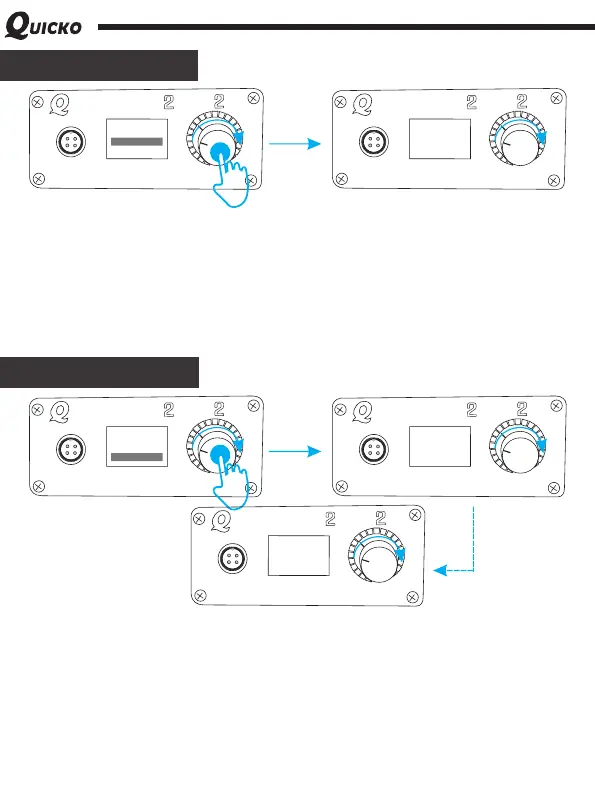 QUICKO

Q 2 2

Q 2 2

Q 2 2

Q 2 2

Q 2 2