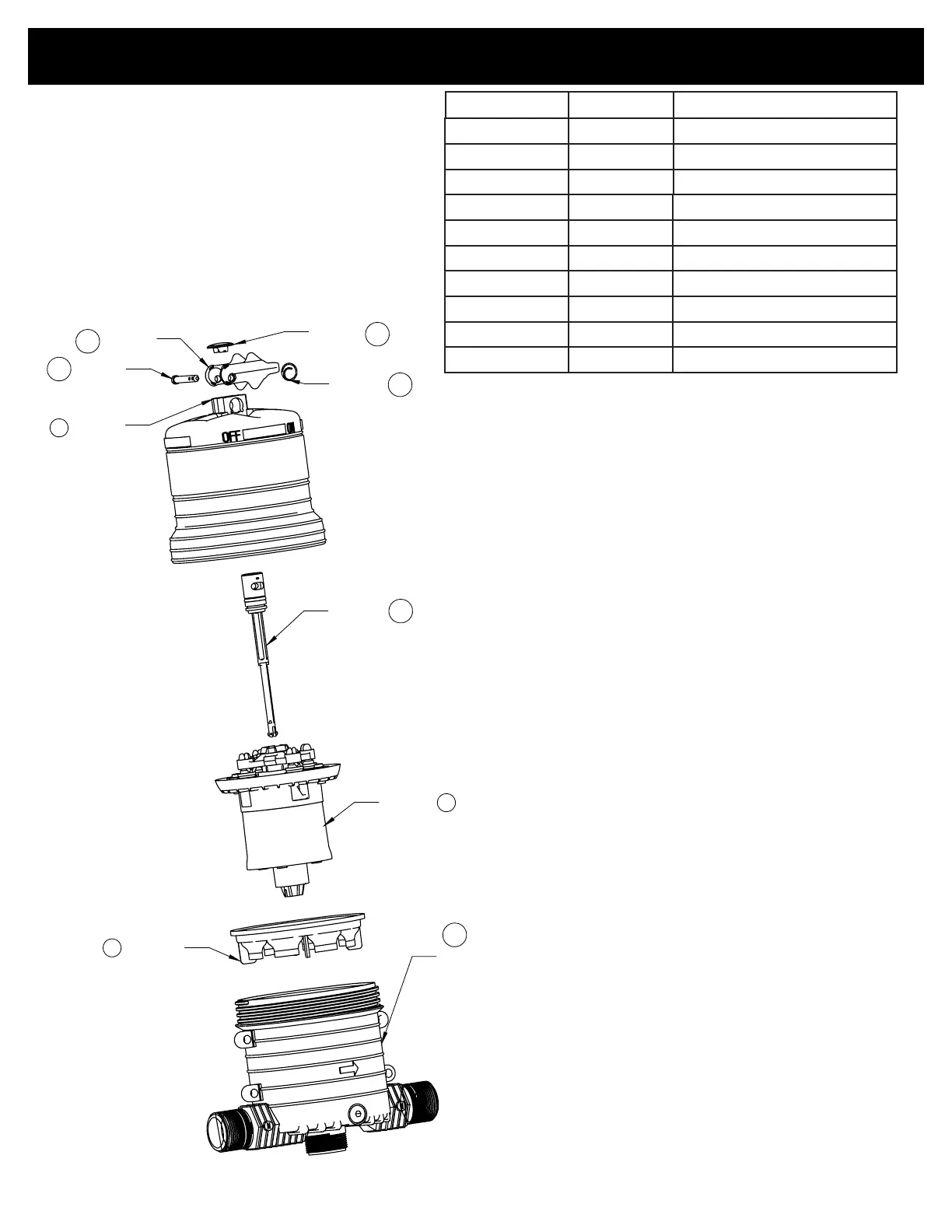 OFF