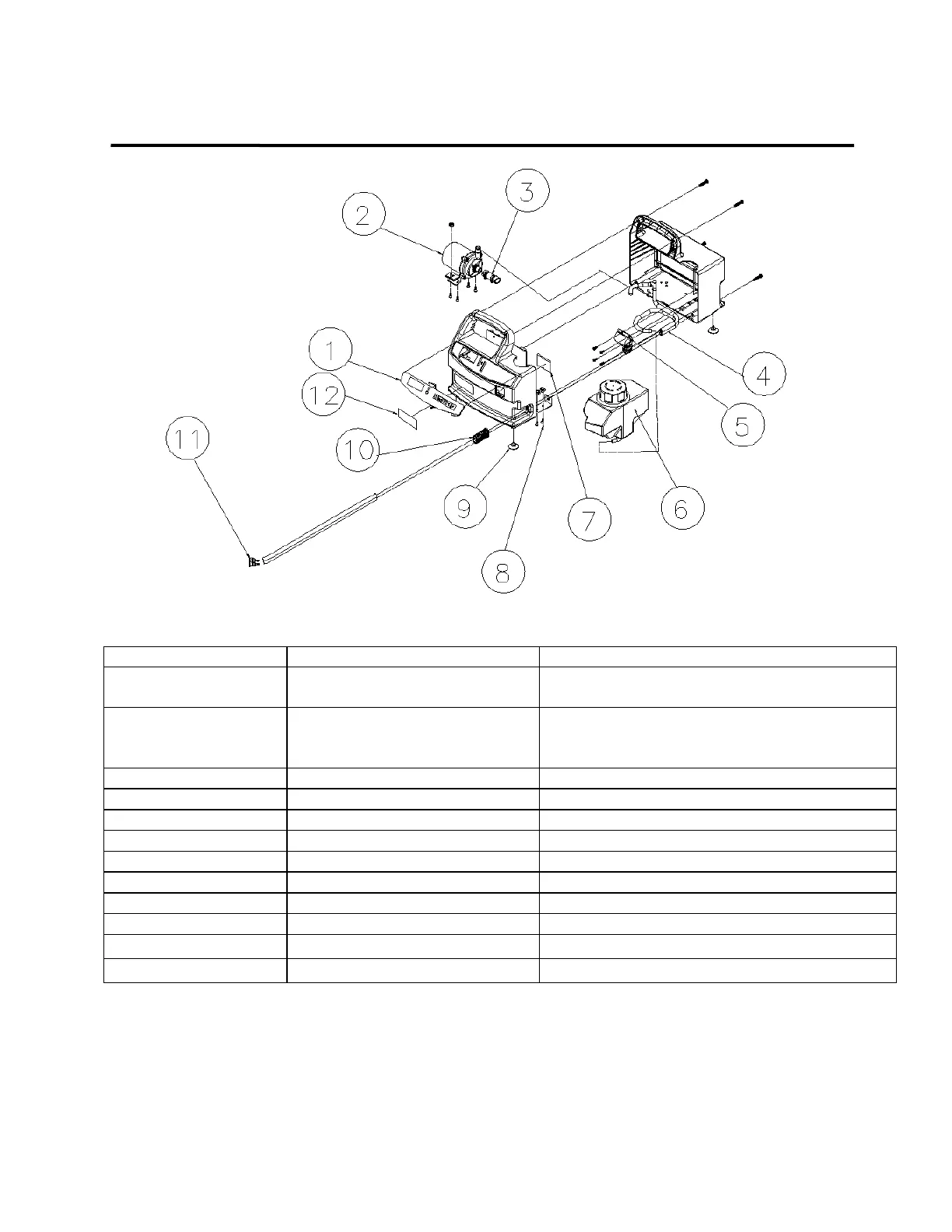 2

3

1

12

11

10

9

8

7

6

5

4