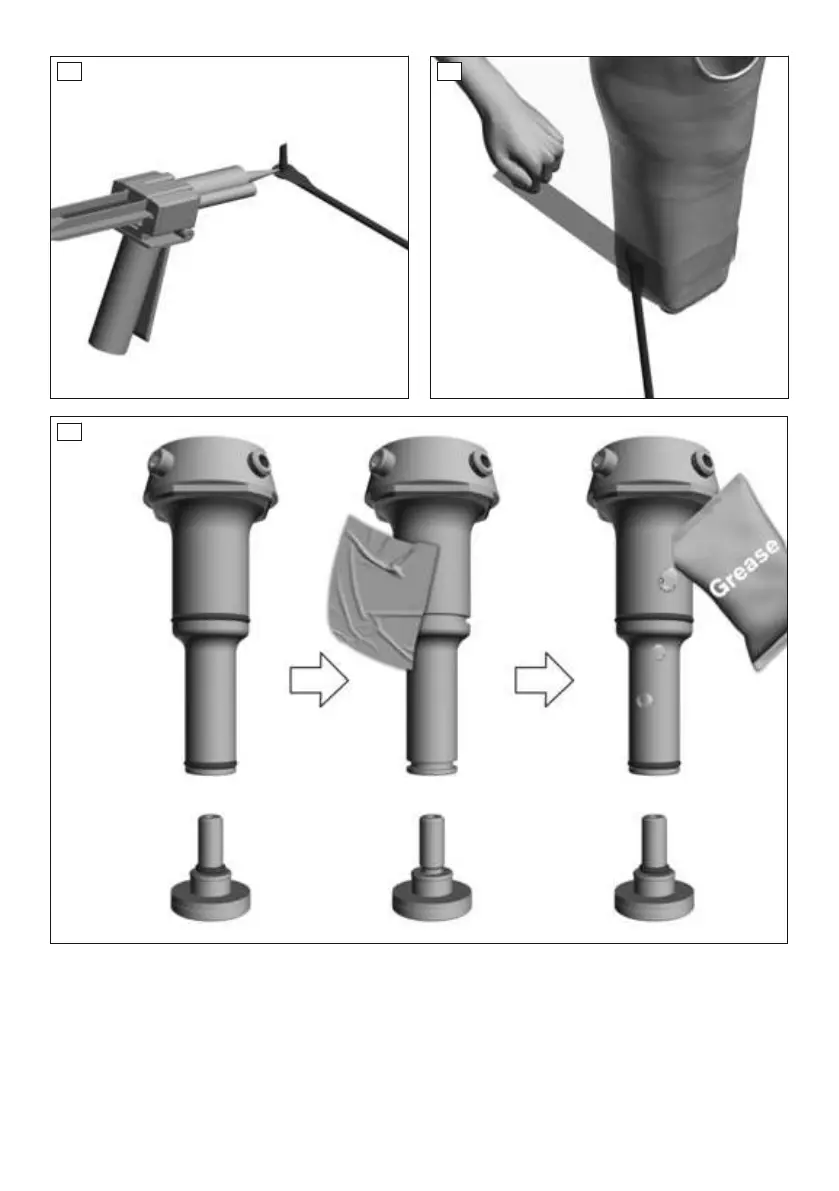 Grease