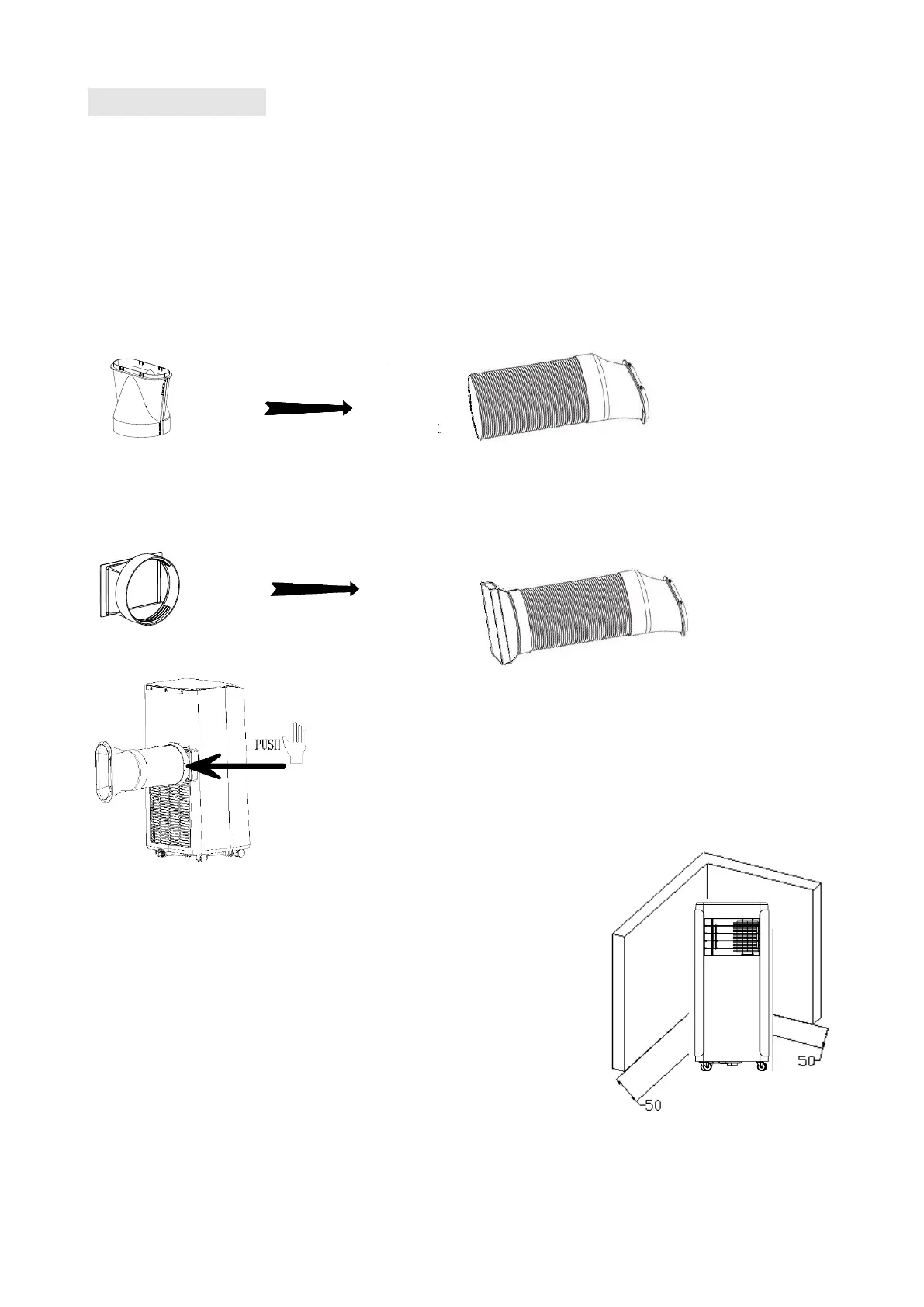 PUSH

50

50