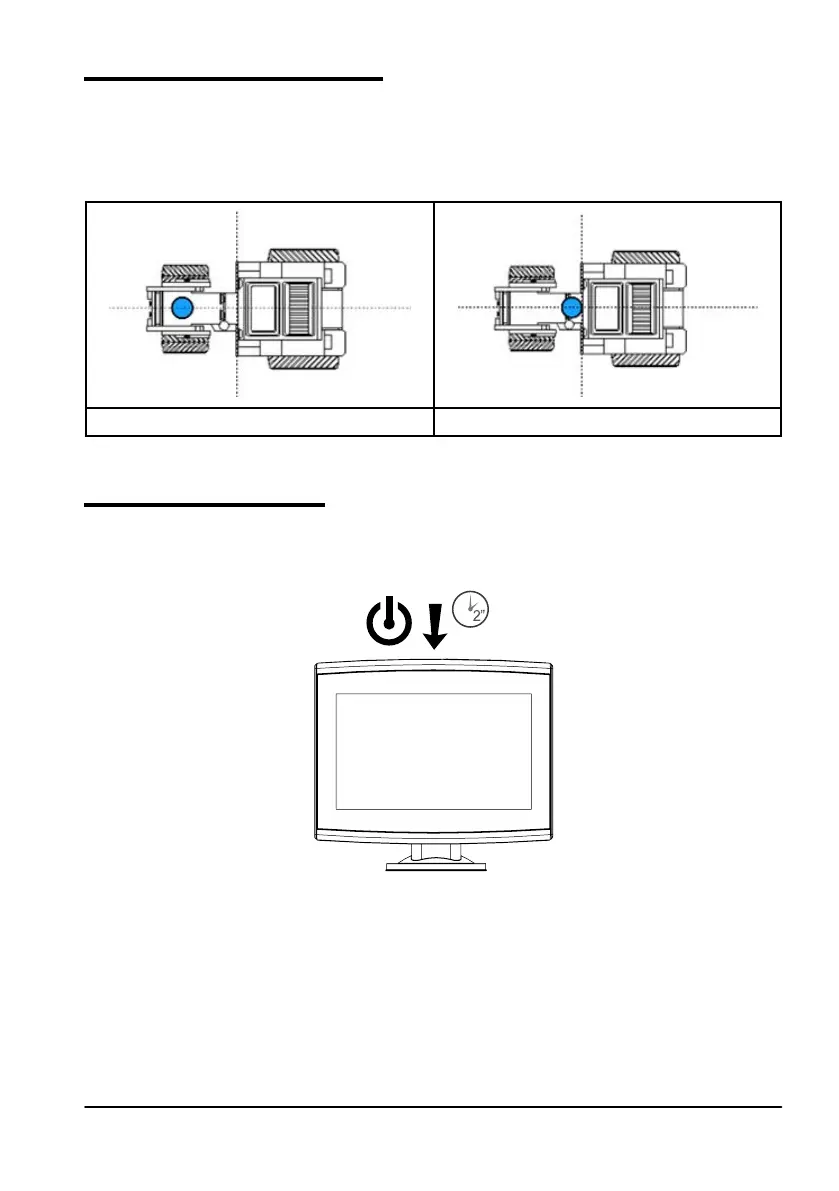 2"