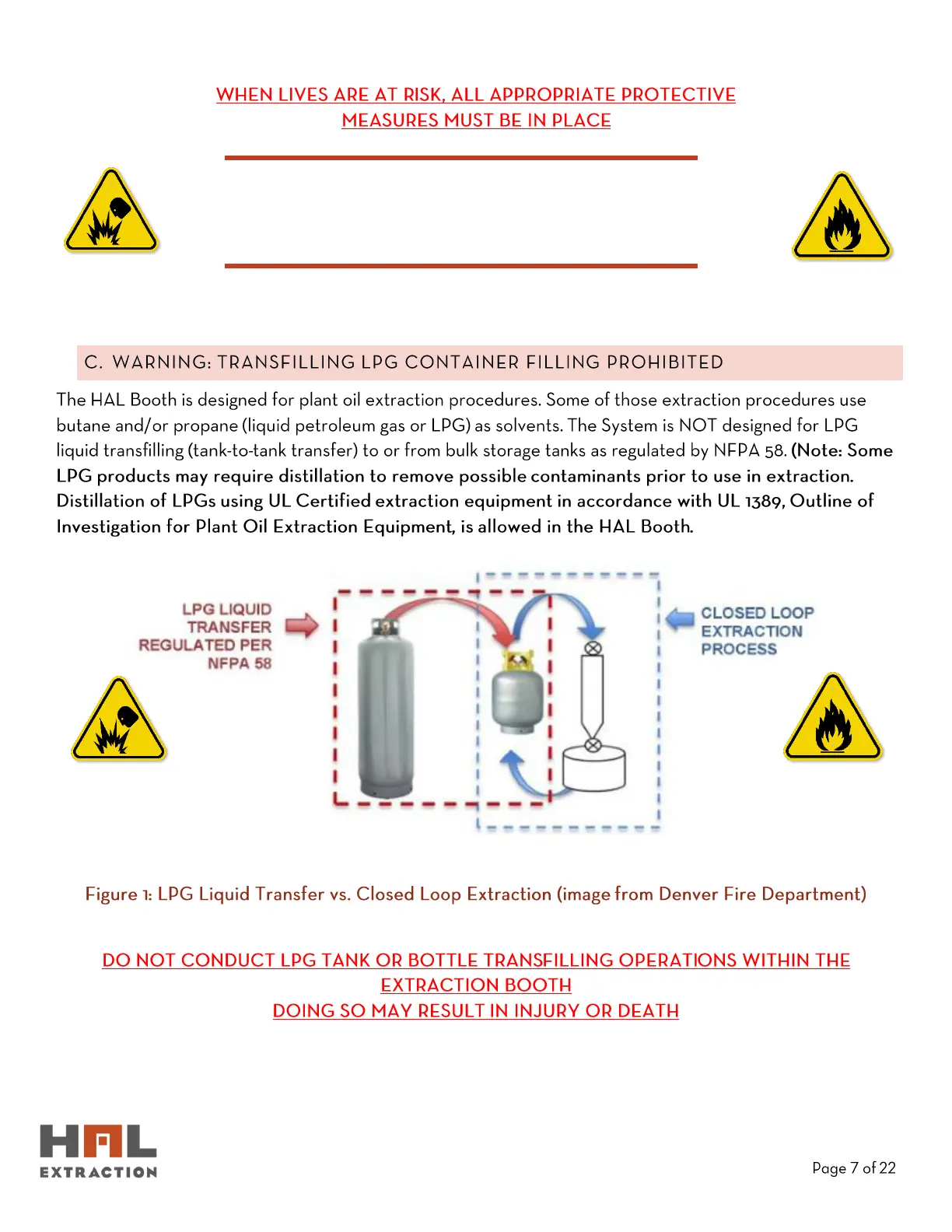 WHEN LIVES ARE AT RISK, ALL APPROPRIATE PROTECTIVE MEASURES MUST BE IN PLACE

C. WARNING: TRANSFILLING LPG CONTAINER FILLING PROHIBITED

The HAL Booth is designed for plant oil extraction procedures. Some of those extraction procedures use butane and/or propane (liquid petroleum gas or LPG) as solvents. The System is NOT designed for LPG liquid transfilling (tank-to-tank transfer) to or from bulk storage tanks as regulated by NFPA 58. (Note: Some LPG products may require distillation to remove possible contaminants prior to use in extraction. Distillation of LPGs using UL Certified extraction equipment in accordance with UL 1389, Outline of Investigation for Plant Oil Extraction Equipment, is allowed in the HAL Booth.

LPG LIQUID TRANSFER REGULATED PER NFPA 58

CLOSED LOOP EXTRACTION PROCESS

Figure 1: LPG Liquid Transfer vs. Closed Loop Extraction (image from Denver Fire Department)

DO NOT CONDUCT LPG TANK OR BOTTLE TRANSFILLING OPERATIONS WITHIN THE EXTRACTION BOOTH
DOING SO MAY RESULT IN INJURY OR DEATH

HAL
EXTRACTION

Page 7 of 22