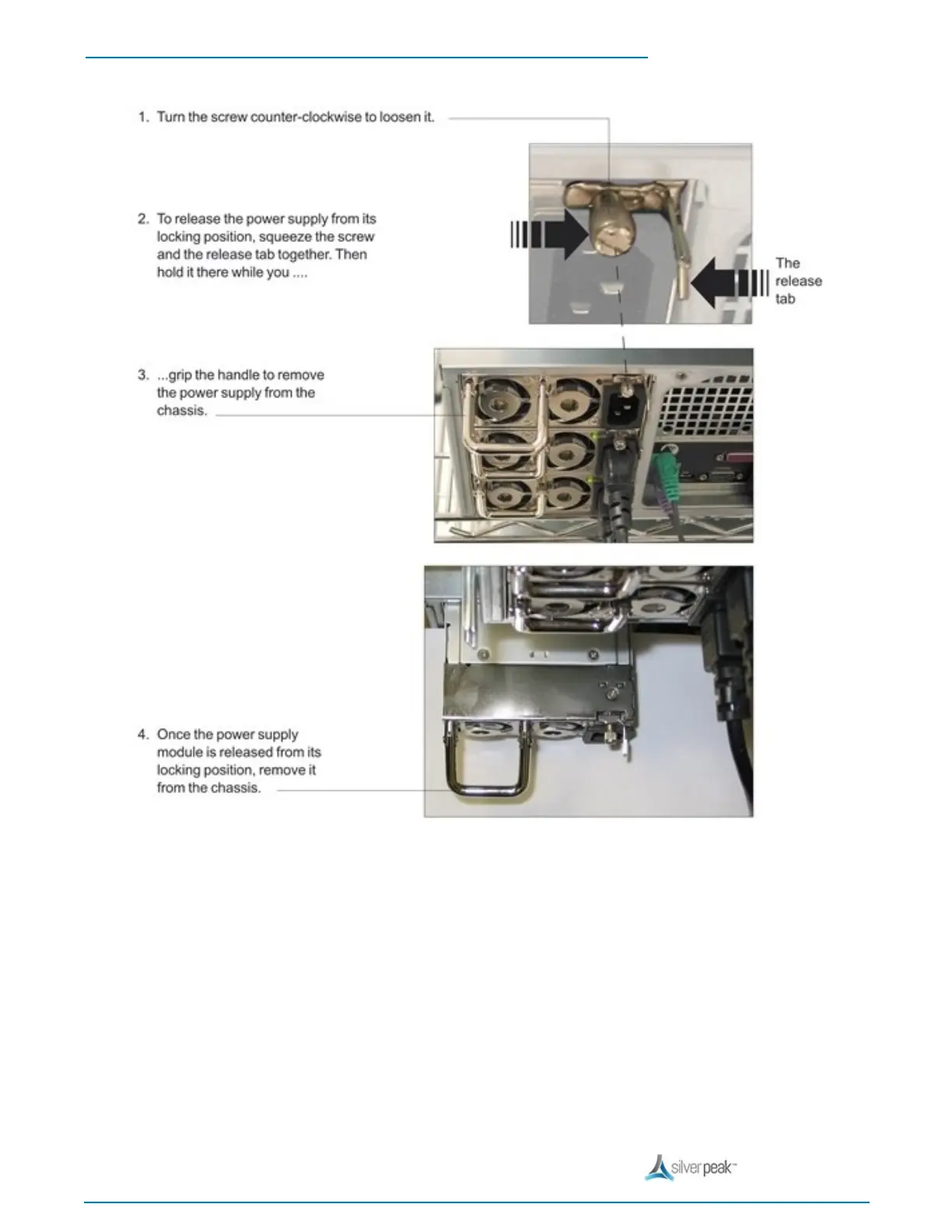 1. Turn the screw counter-clockwise to loosen it.

2. To release the power supply from its locking position, squeeze the screw and the release tab together. Then hold it there while you ....

The release tab

3. ...grip the handle to remove the power supply from the chassis.

4. Once the power supply module is released from its locking position, remove it from the chassis.

silver peak™