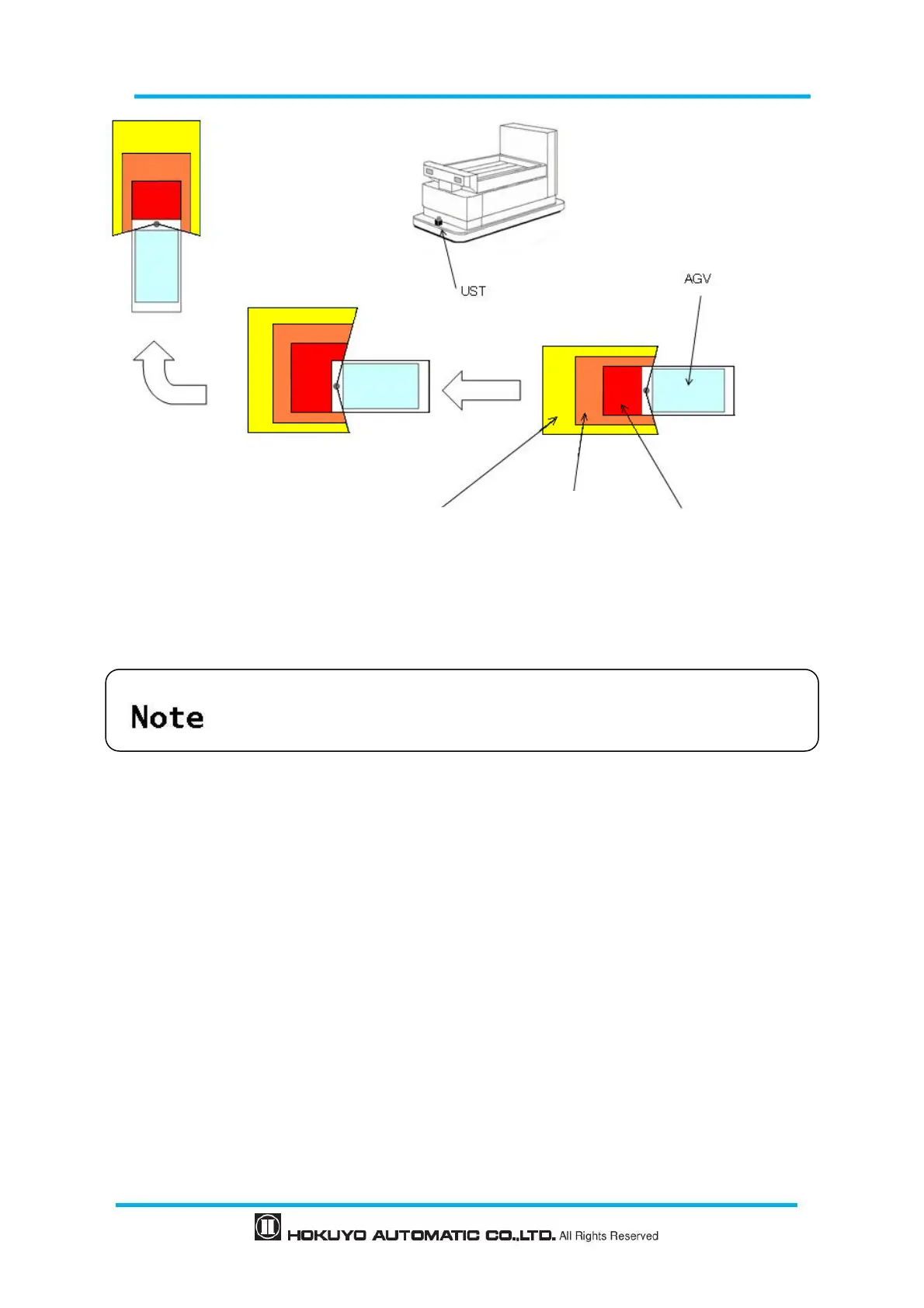 UST

AGV

Note

HOKUYO AUTOMATIC CO.,LTD. All Rights Reserved