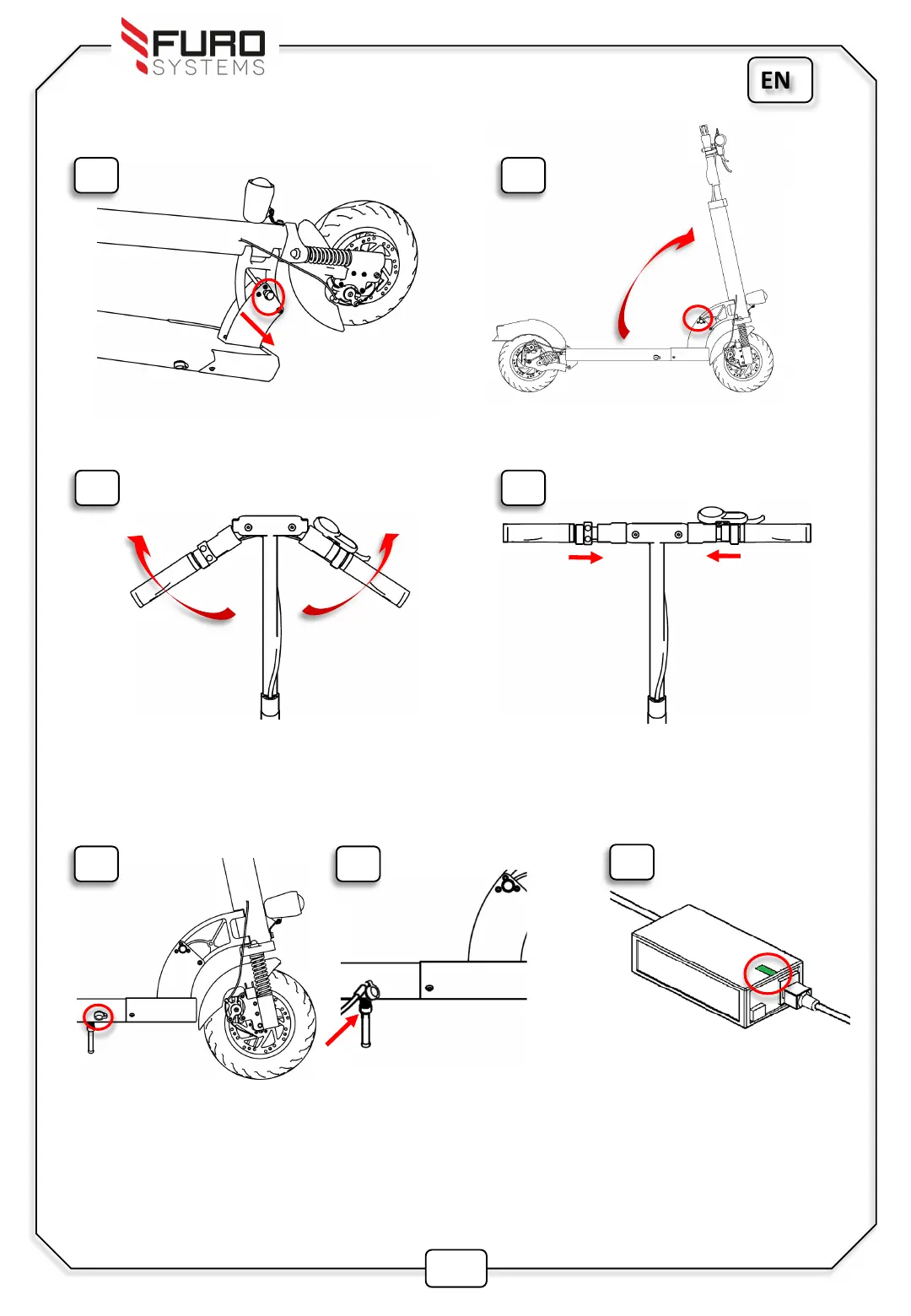 FURO SYSTEMS

EN