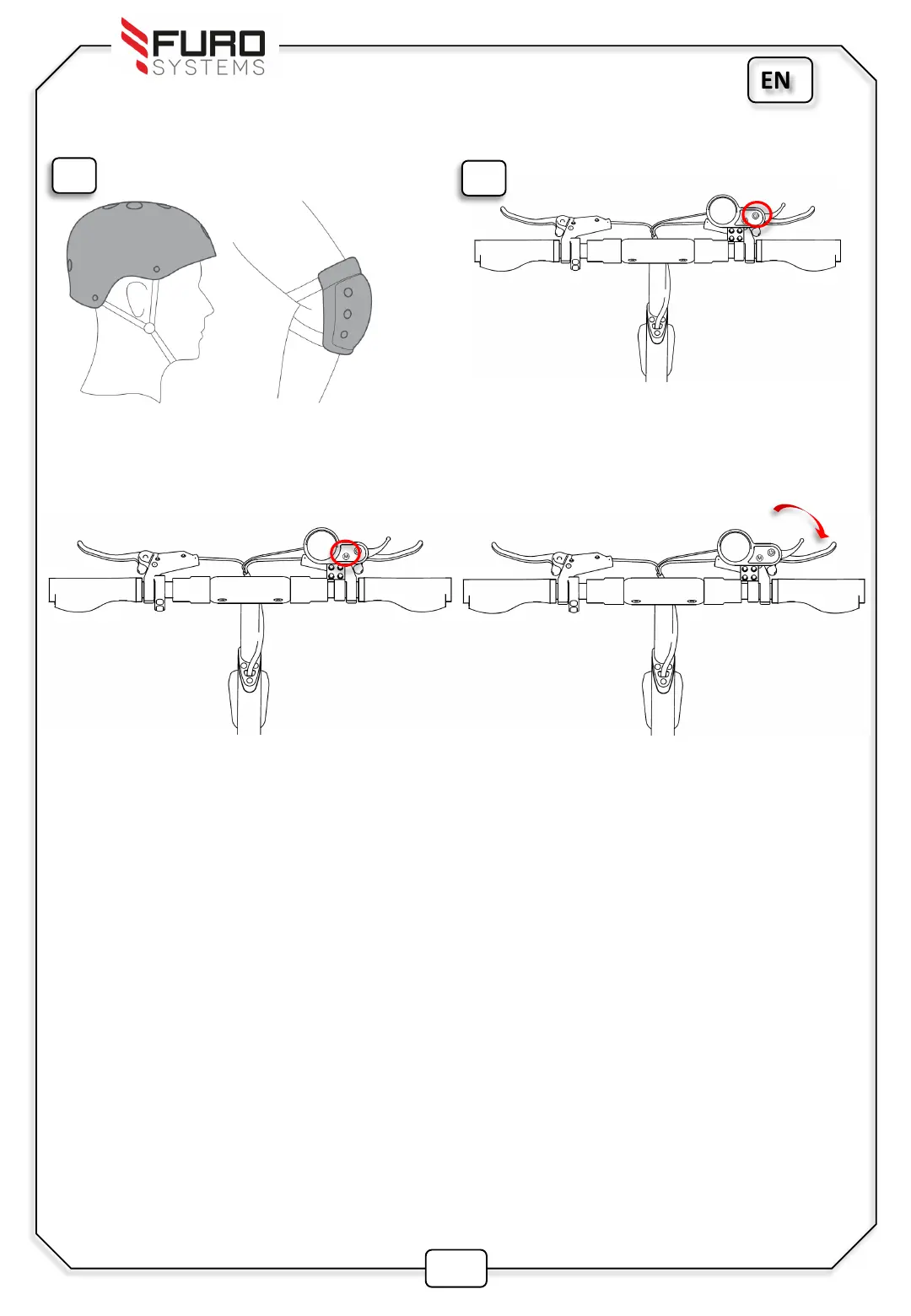 FURO SYSTEMS

EN

M

M