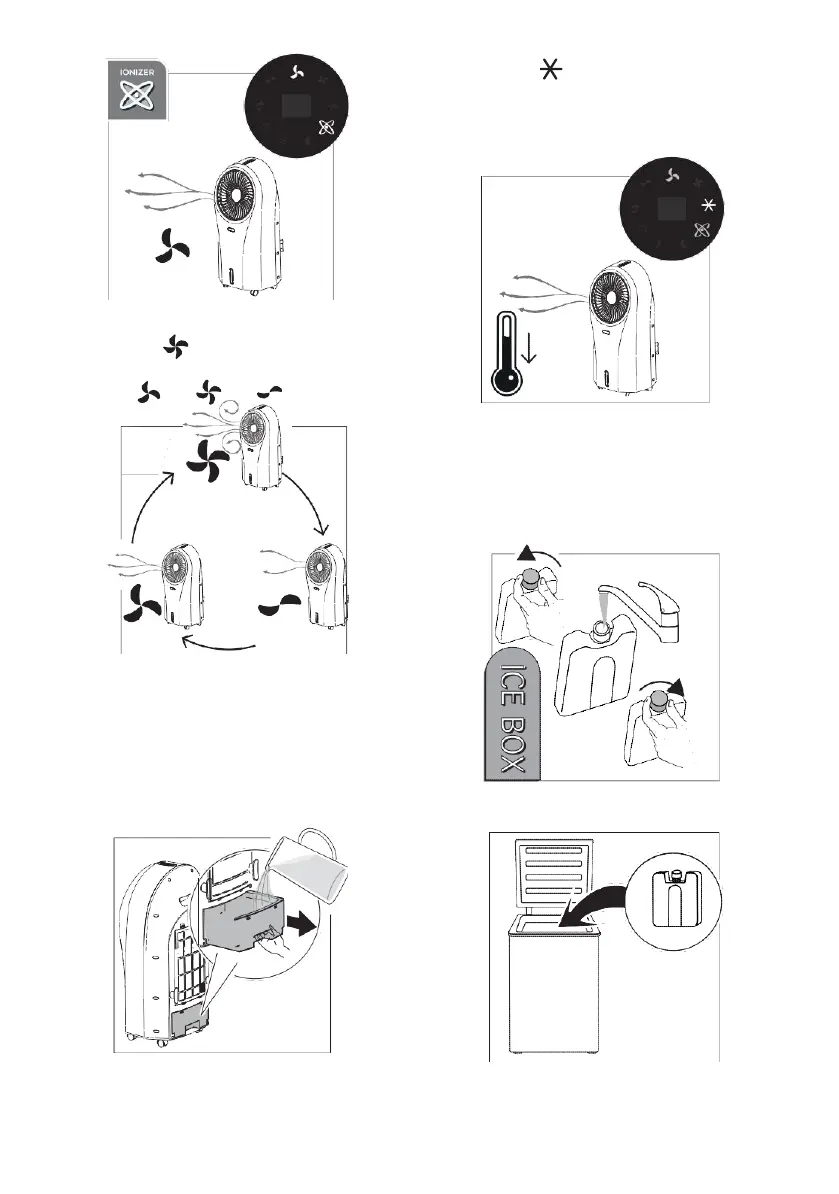 IONIZER

ICE BOX