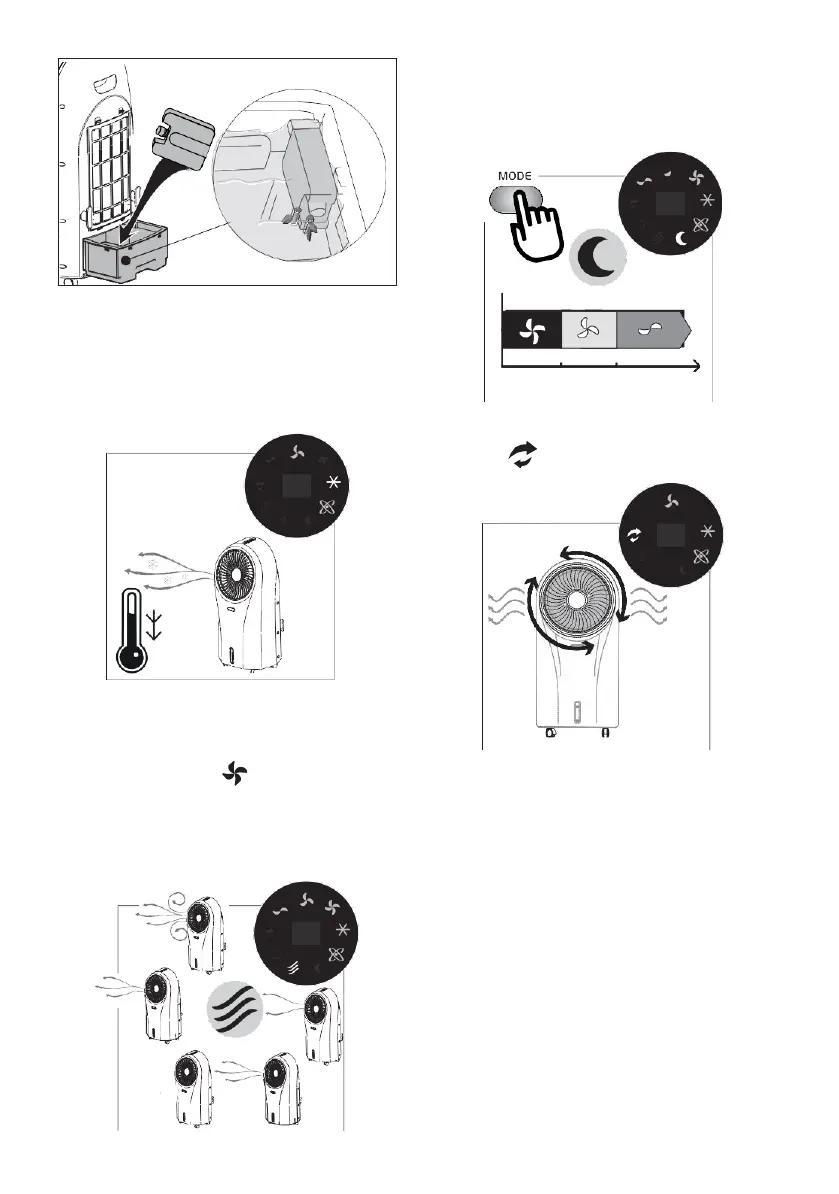 MODE