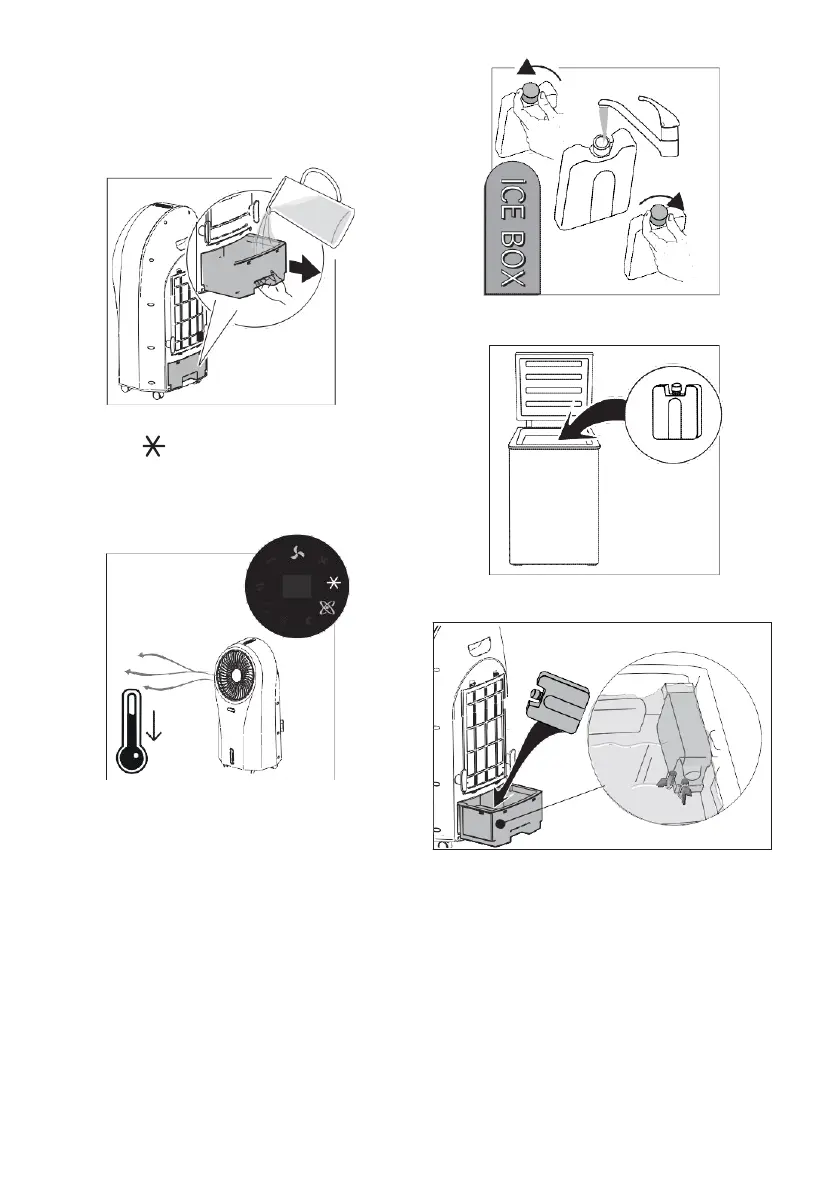 ICE BOX