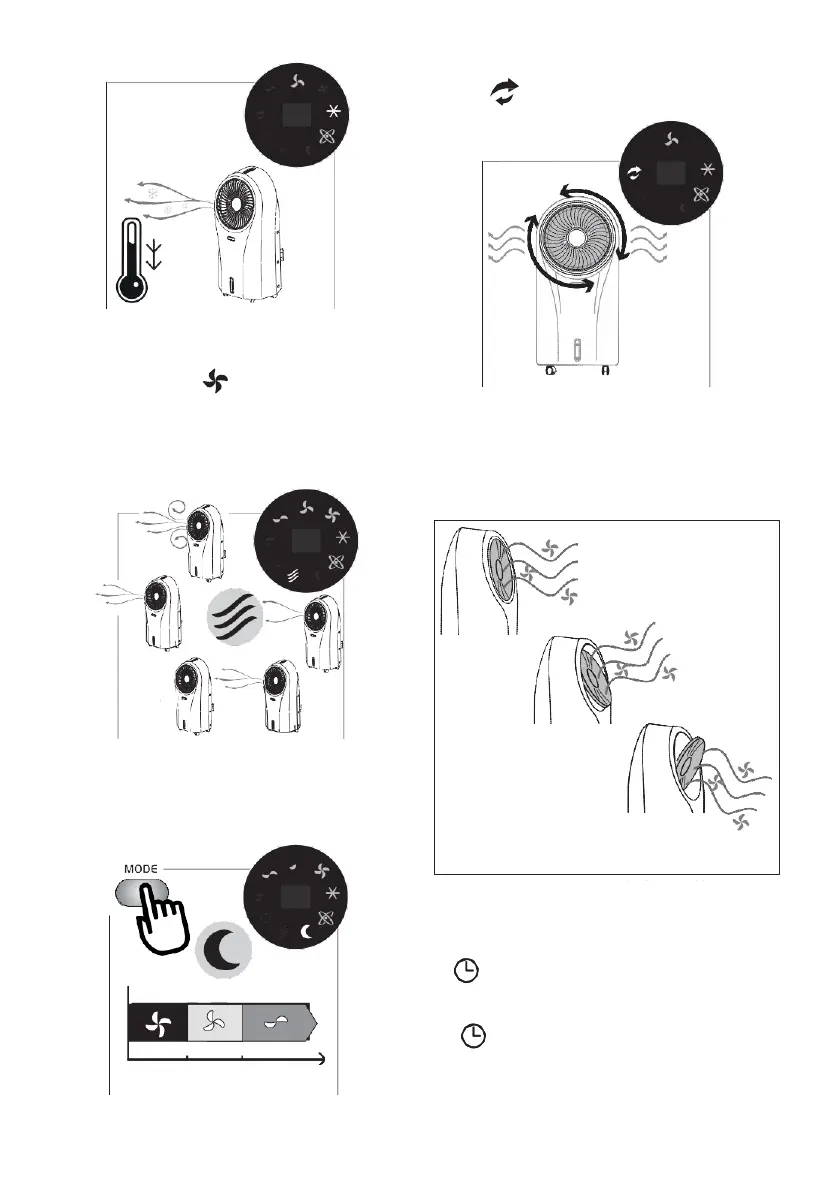 MODE