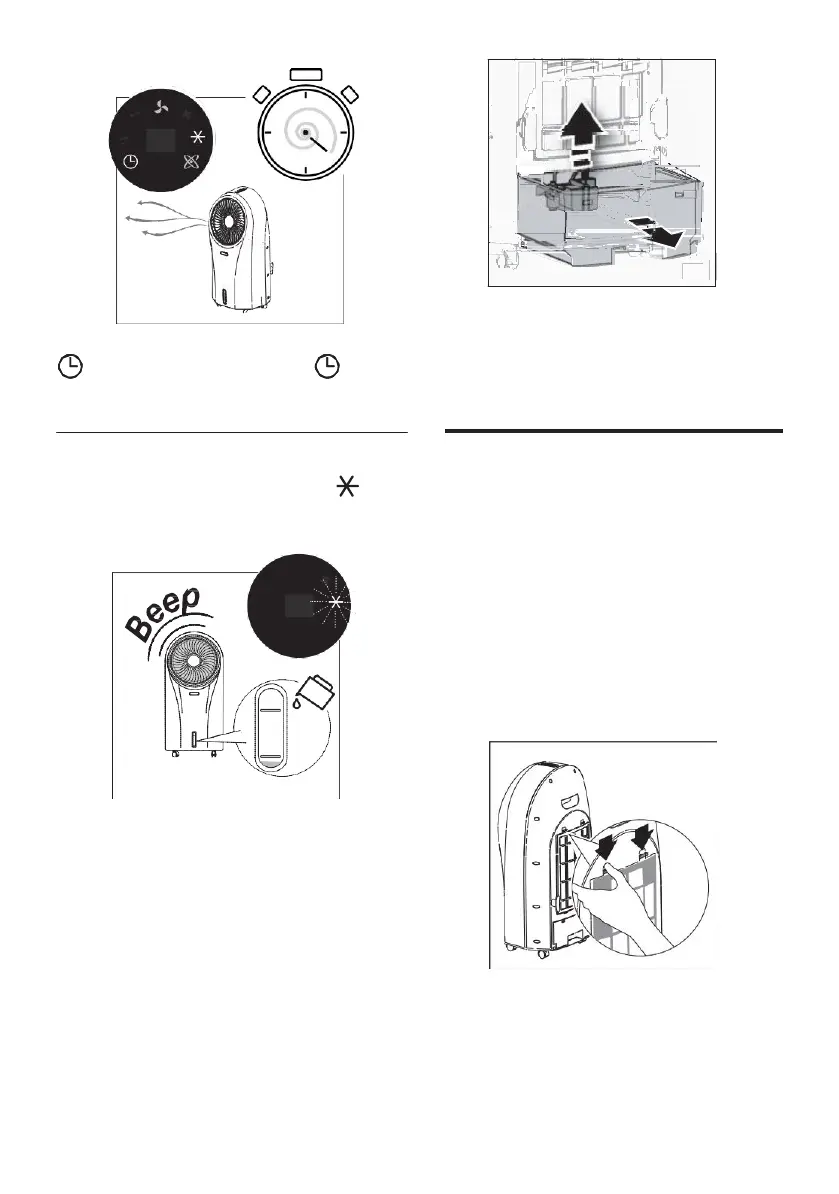 Beep