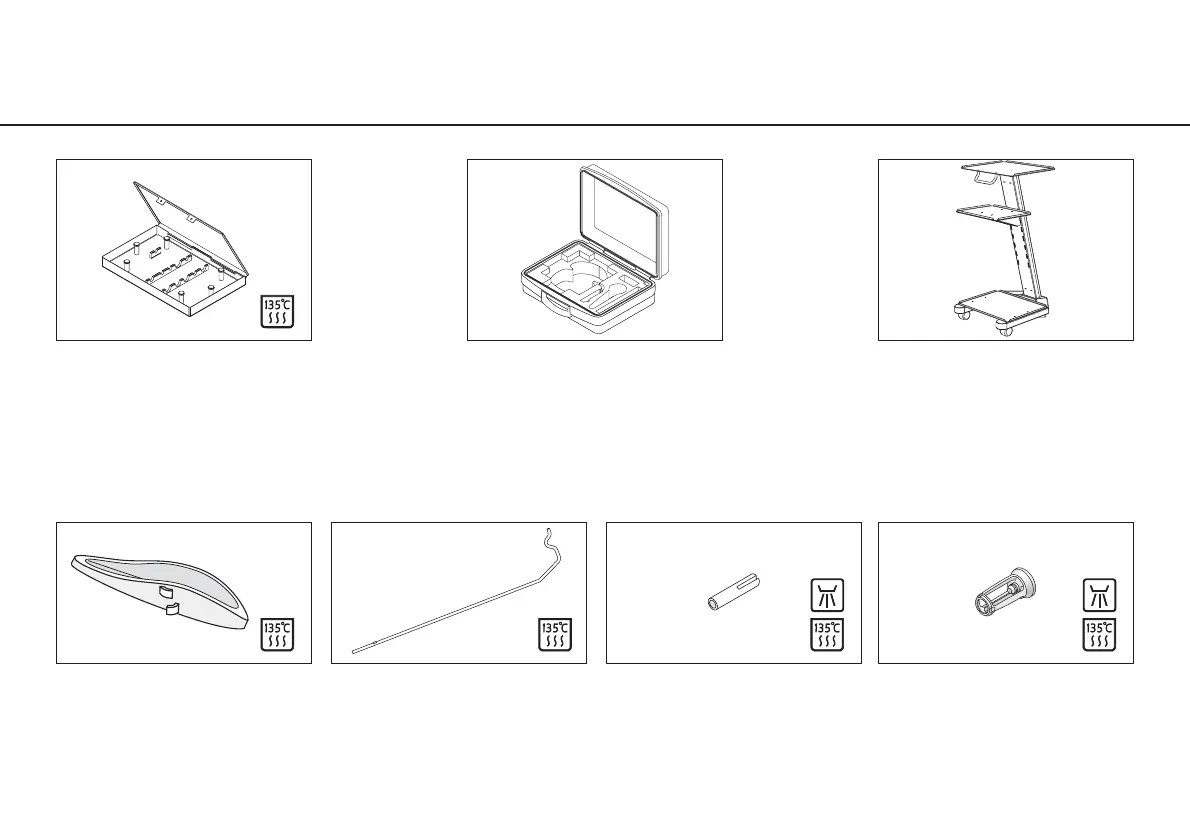 135°C

135°C

135°C

135°C

135°C