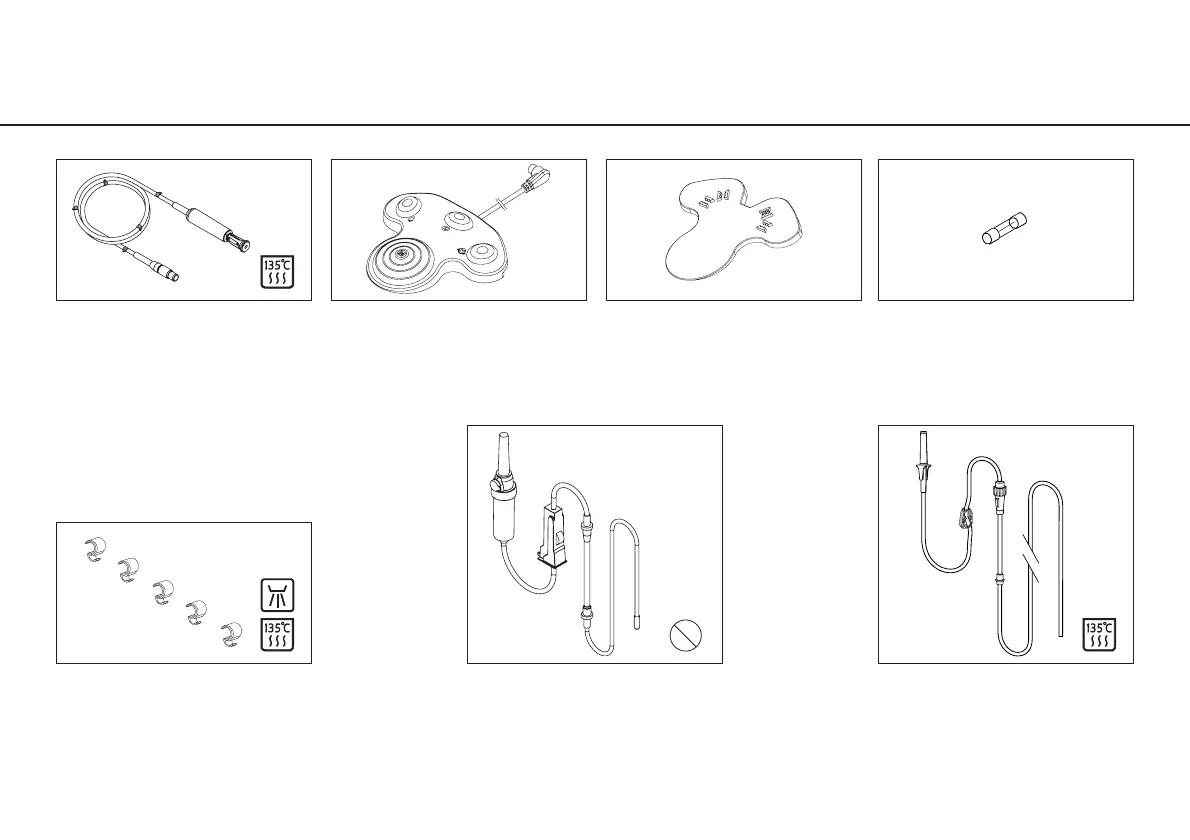 135℃

135℃

135℃