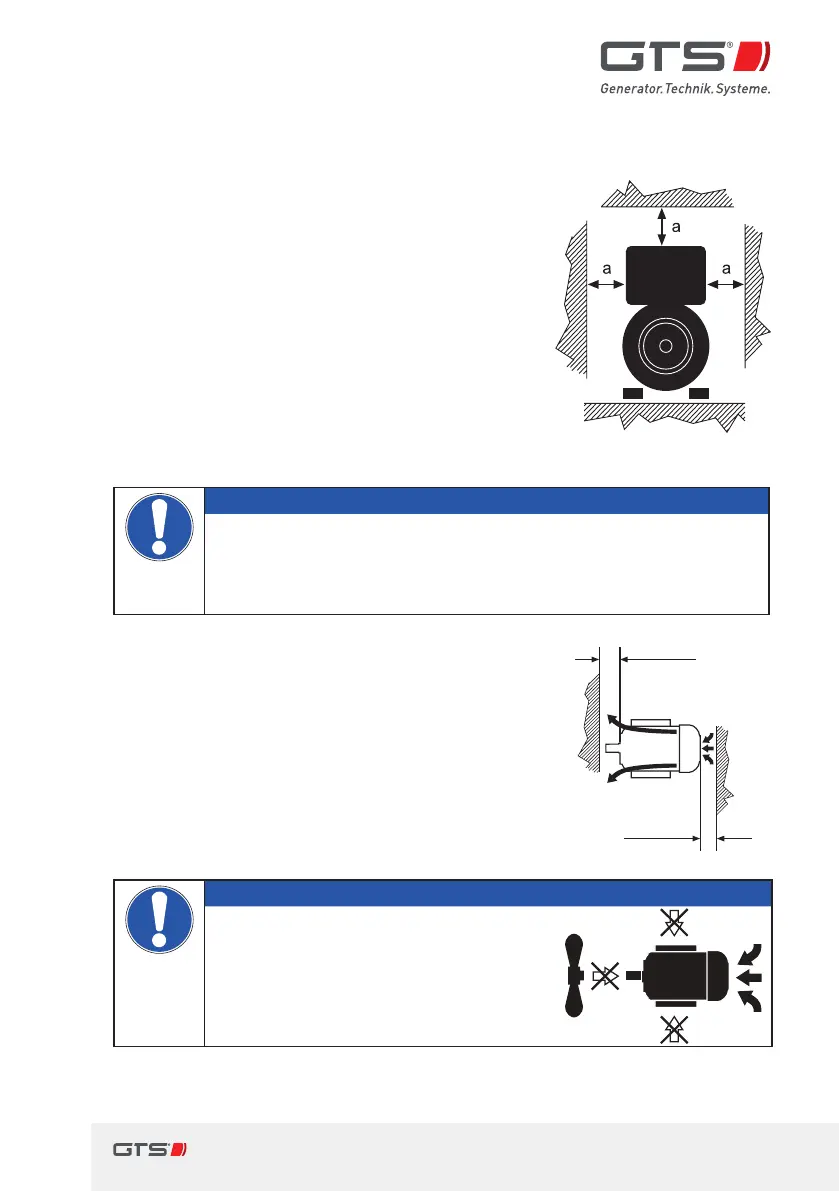 GTS®

Generator.Technik.Systeme.

a

a

a

GTS