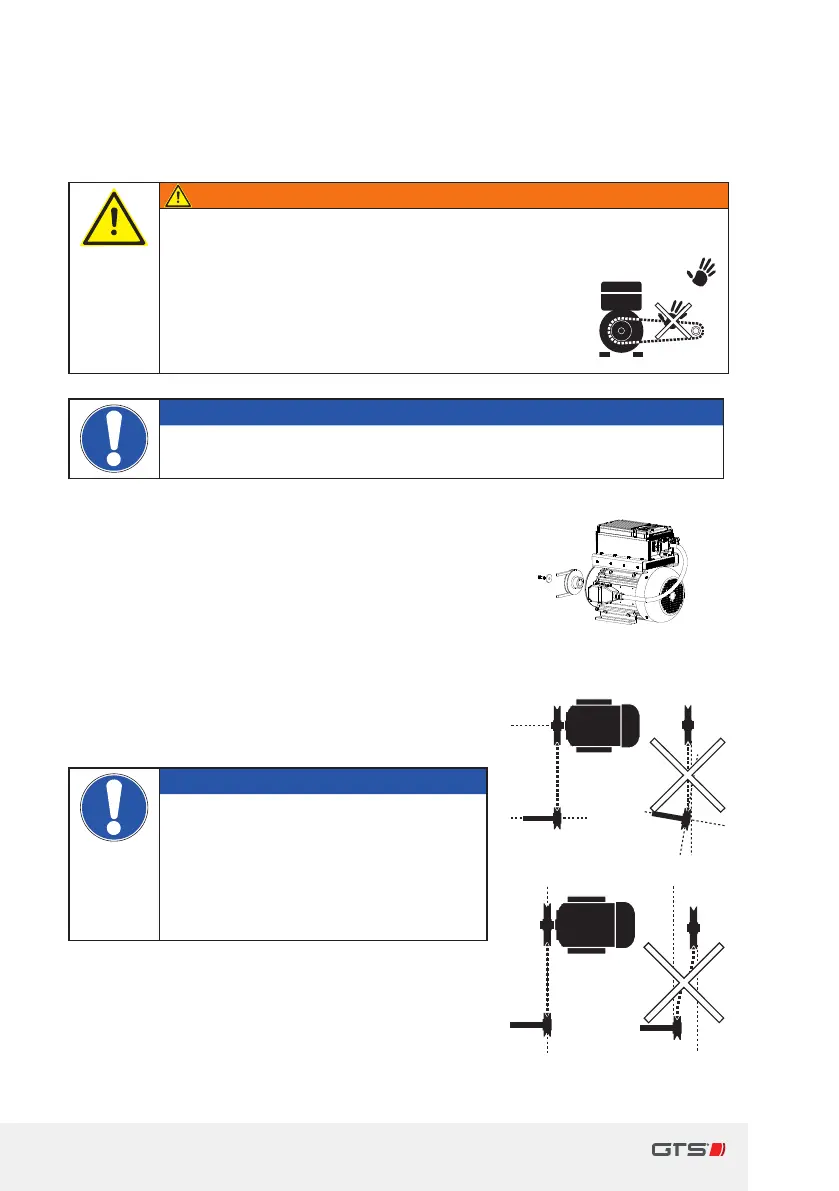 GTS