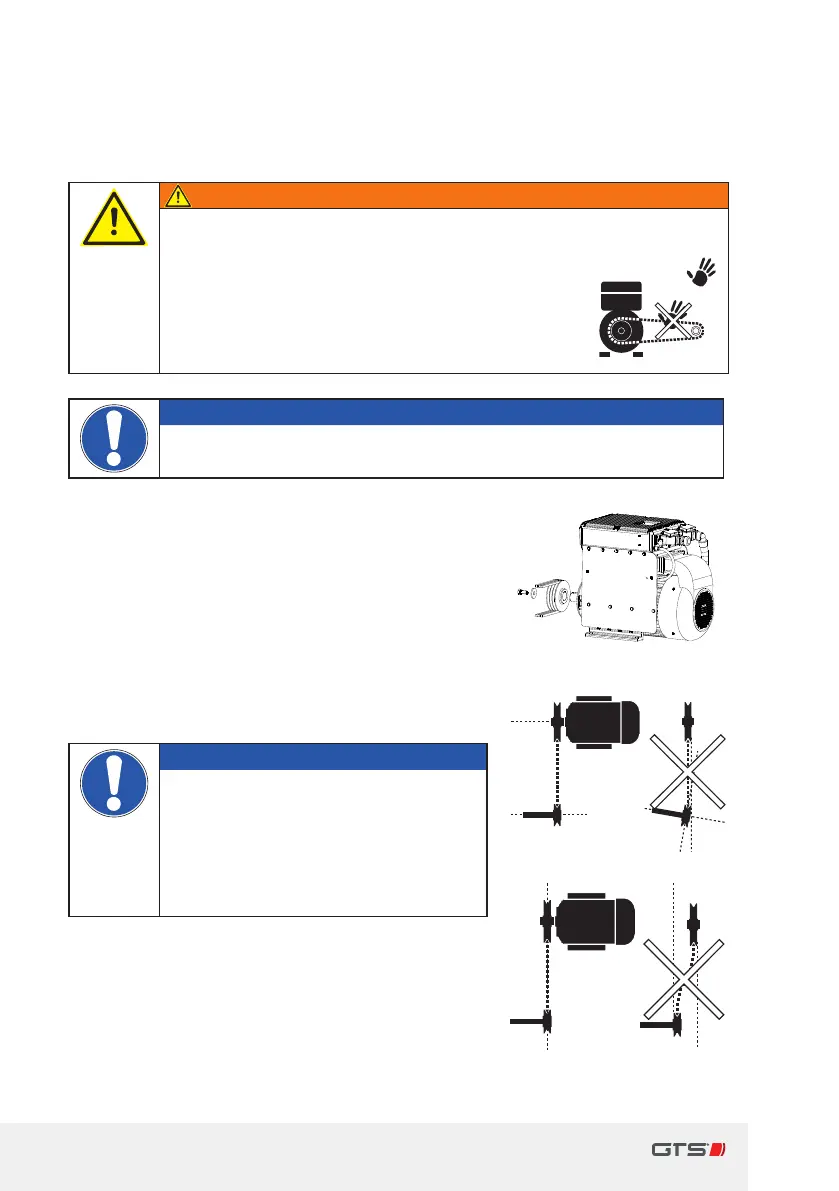 GTS