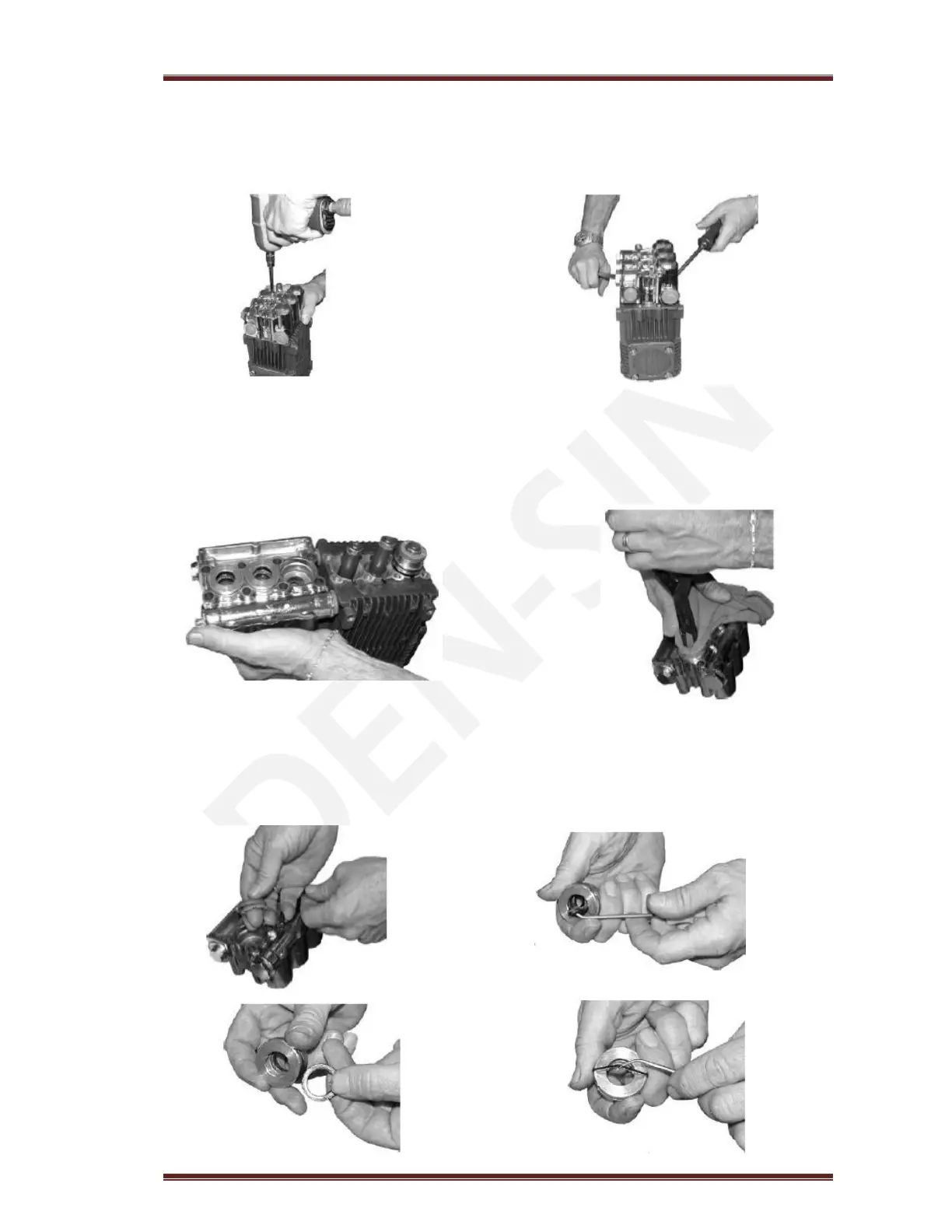 DEN-SIN