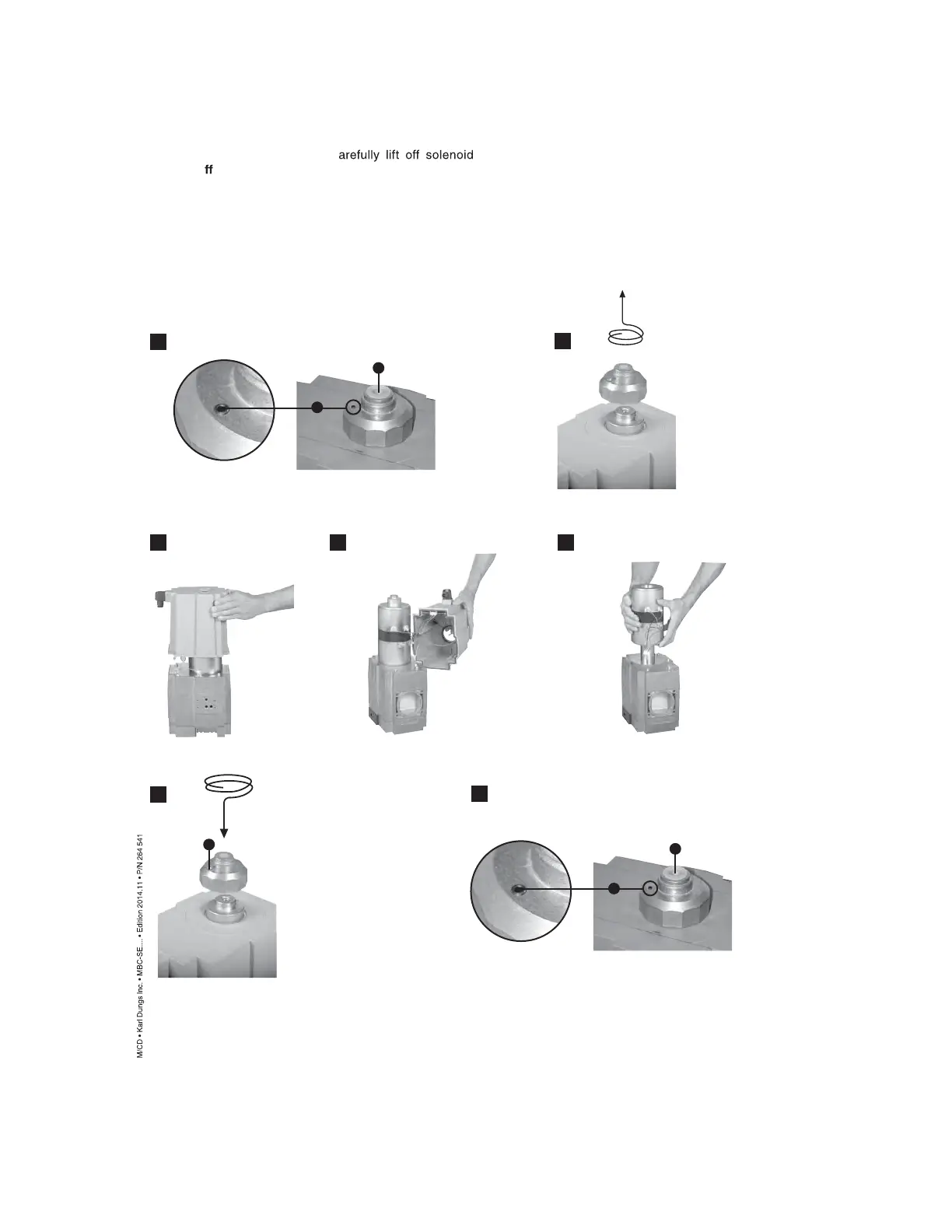 arefully lift off solenoid

ff

M/CD • Karl Dungs Inc. • MBC-SE.... • Edition 2014.11 • P/N 264 541