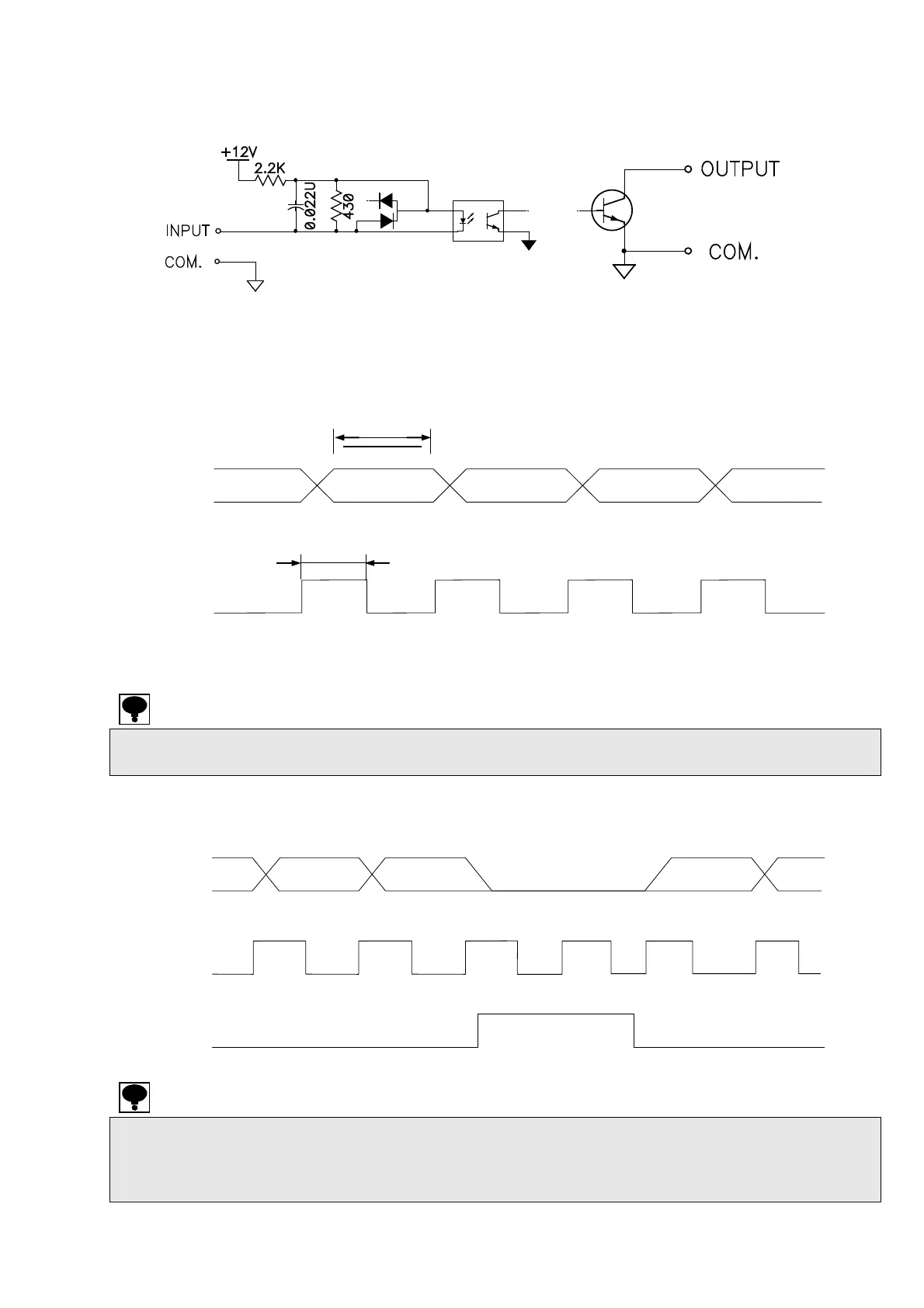 +12V

2.2K

0.022U

430

INPUT

COM.

OUTPUT

COM.