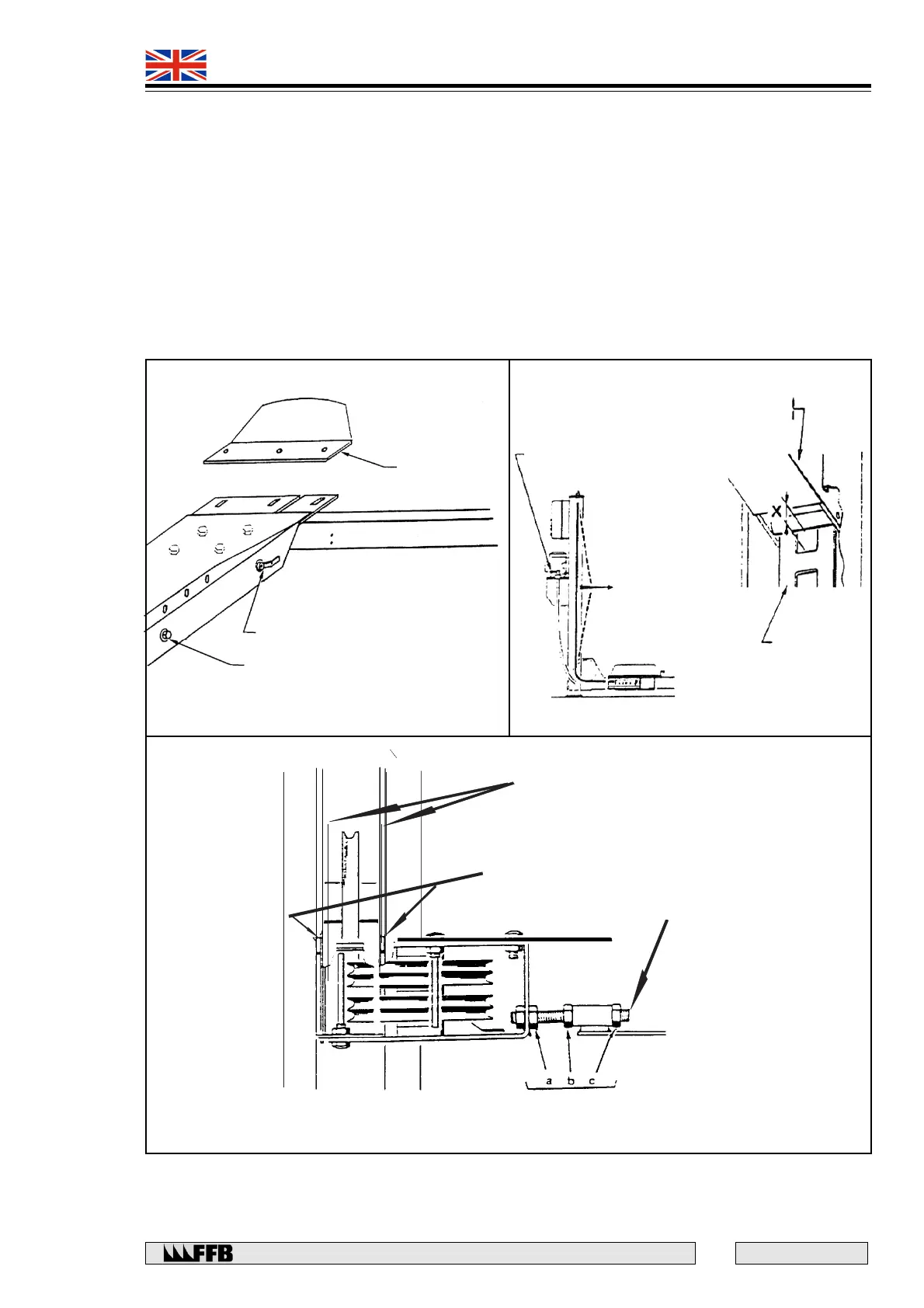 X

a b c

FFB