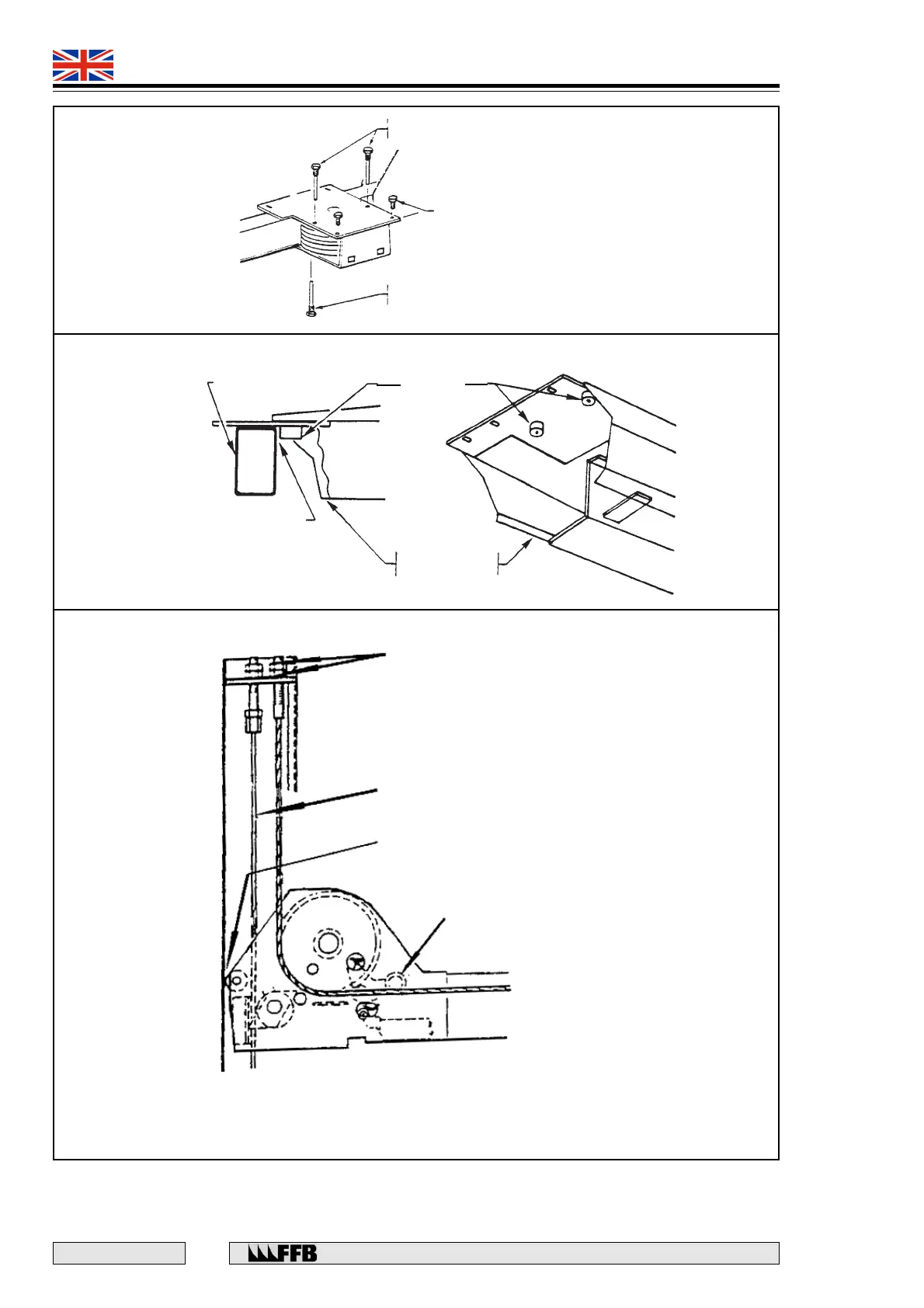 FFB