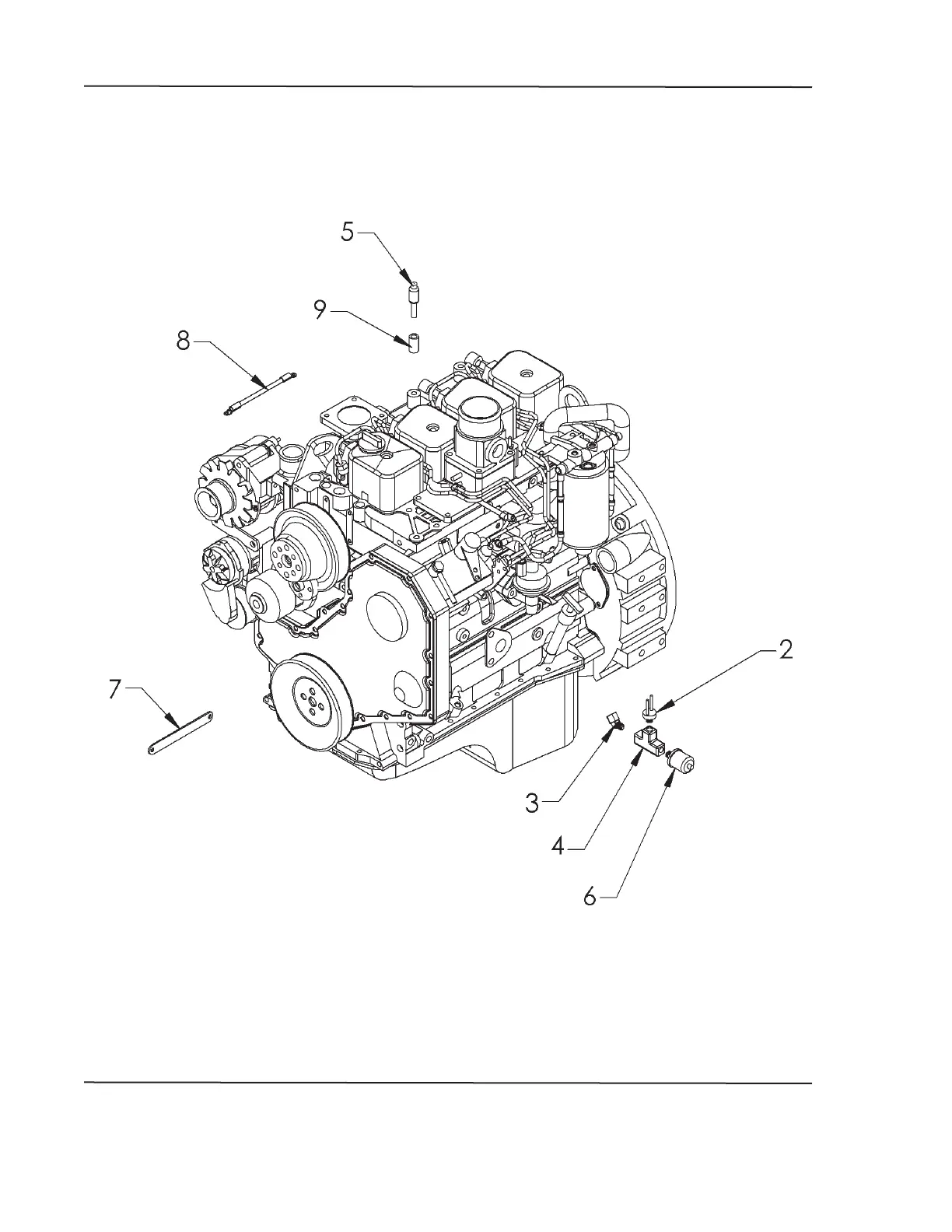 5

9

8

2

7

3

4

6